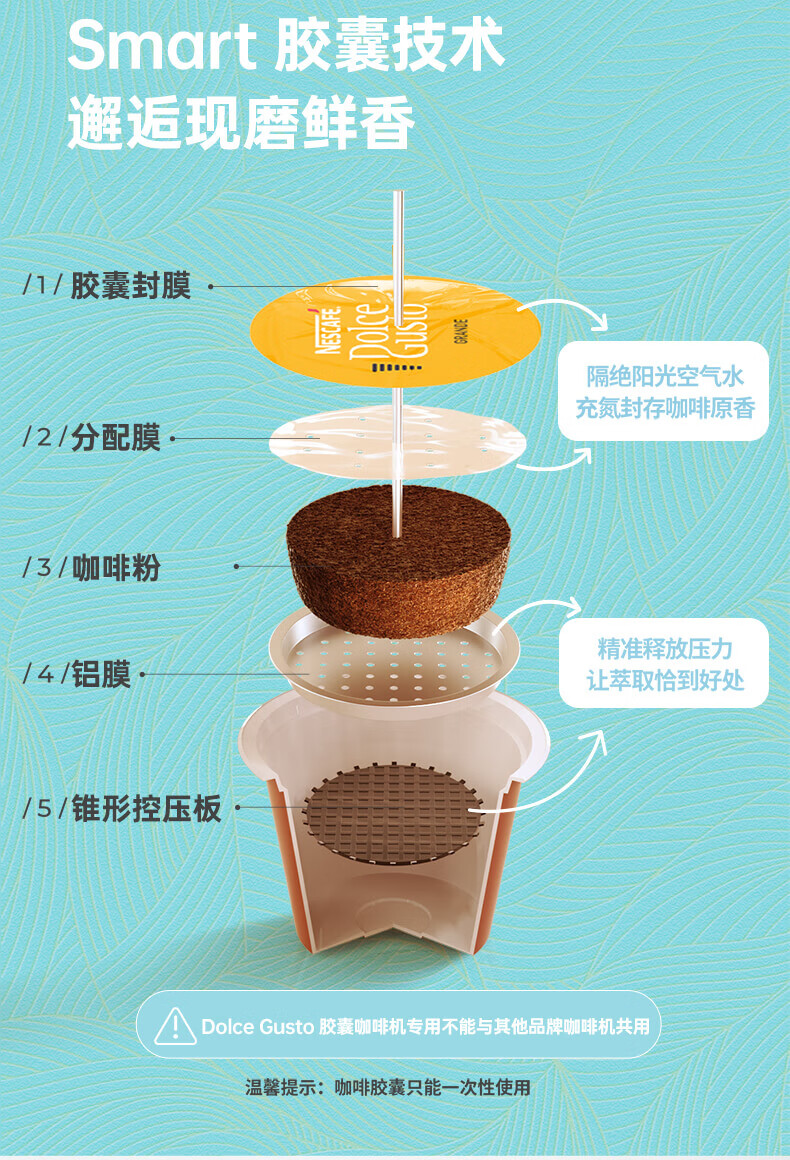 Smart 胶囊技术
邂逅现磨鲜香

/1/ 胶囊封膜

NESCAFÉ Dolce Gusto GRANDE

隔绝阳光空气水
充氮封存咖啡原香

/2/ 分配膜

/3/ 咖啡粉

/4/ 铝膜

精准释放压力
让萃取恰到好处

/5/ 锥形控压板

Dolce Gusto 胶囊咖啡机专用不能与其他品牌咖啡机共用

温馨提示：咖啡胶囊只能一次性使用