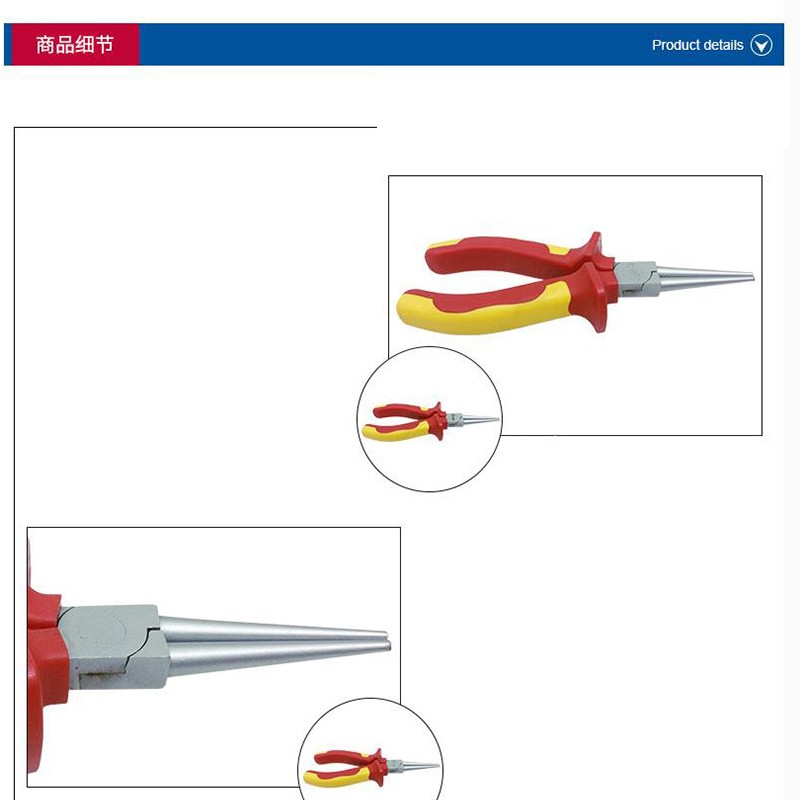 商品细节

Product details