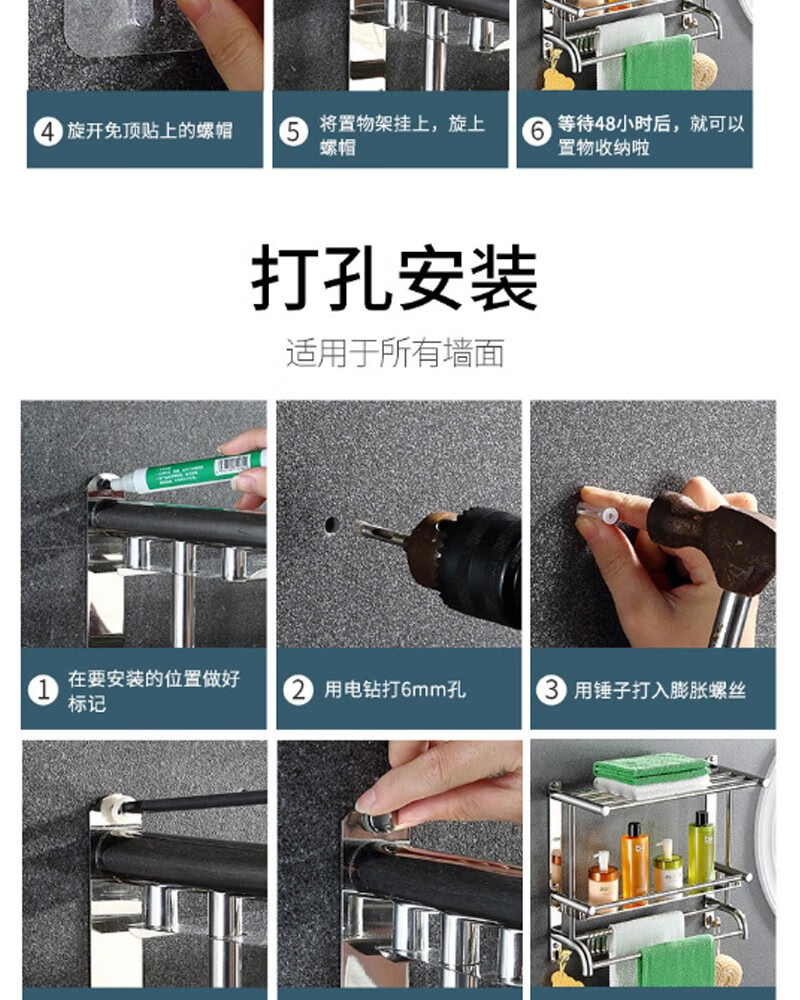 4 旋开免顶贴上的螺帽

5 将置物架挂上，旋上螺帽

6 等待48小时后，就可以置物收纳啦

打孔安装

适用于所有墙面

1 在要安装的位置做好标记

2 用电钻打6mm孔

3 用锤子打入膨胀螺丝