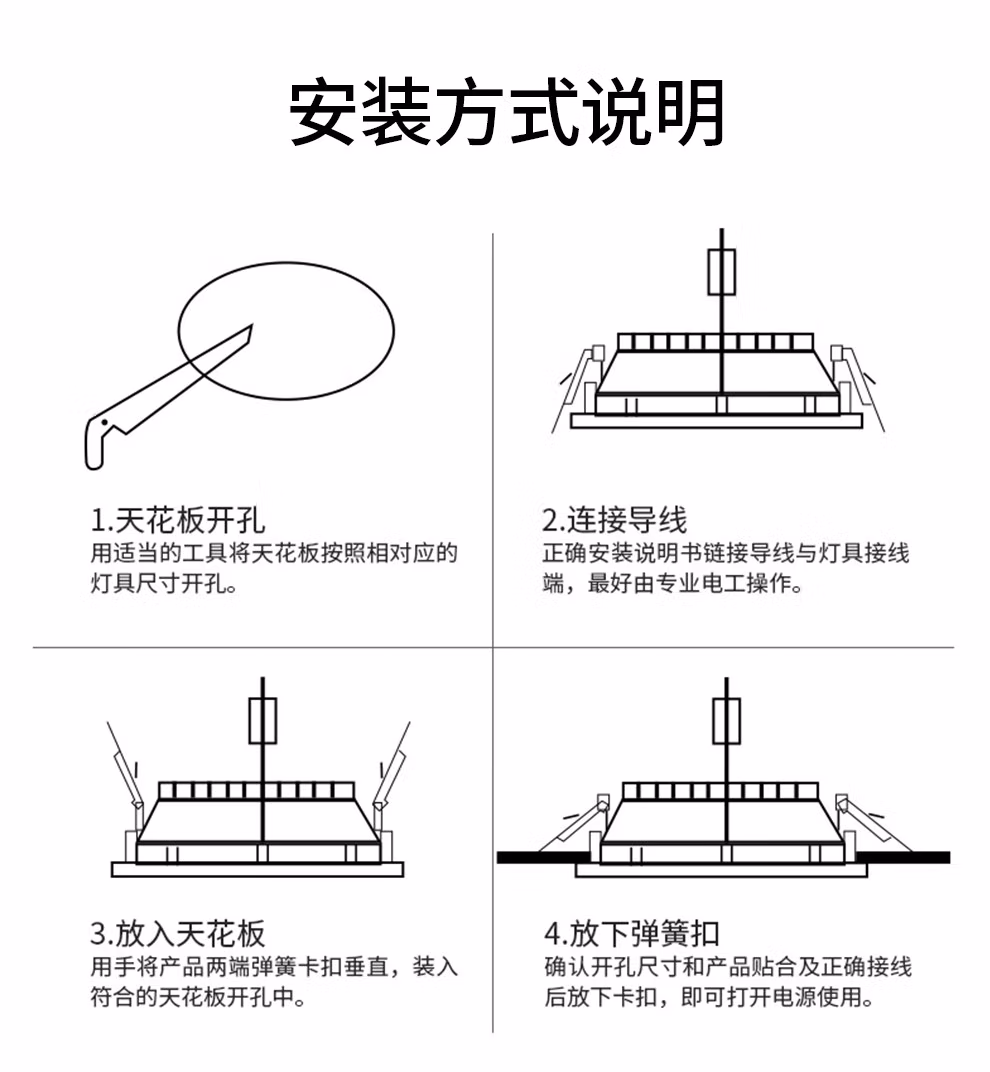 安装方式说明

1.天花板开孔
用适当的工具将天花板按照相对应的灯具尺寸开孔。

2.连接导线
正确安装说明书链接导线与灯具接线端，最好由专业电工操作。

3.放入天花板
用手将产品两端弹簧卡扣垂直，装入符合的天花板开孔中。

4.放下弹簧扣
确认开孔尺寸和产品贴合及正确接线后放下卡扣，即可打开电源使用。