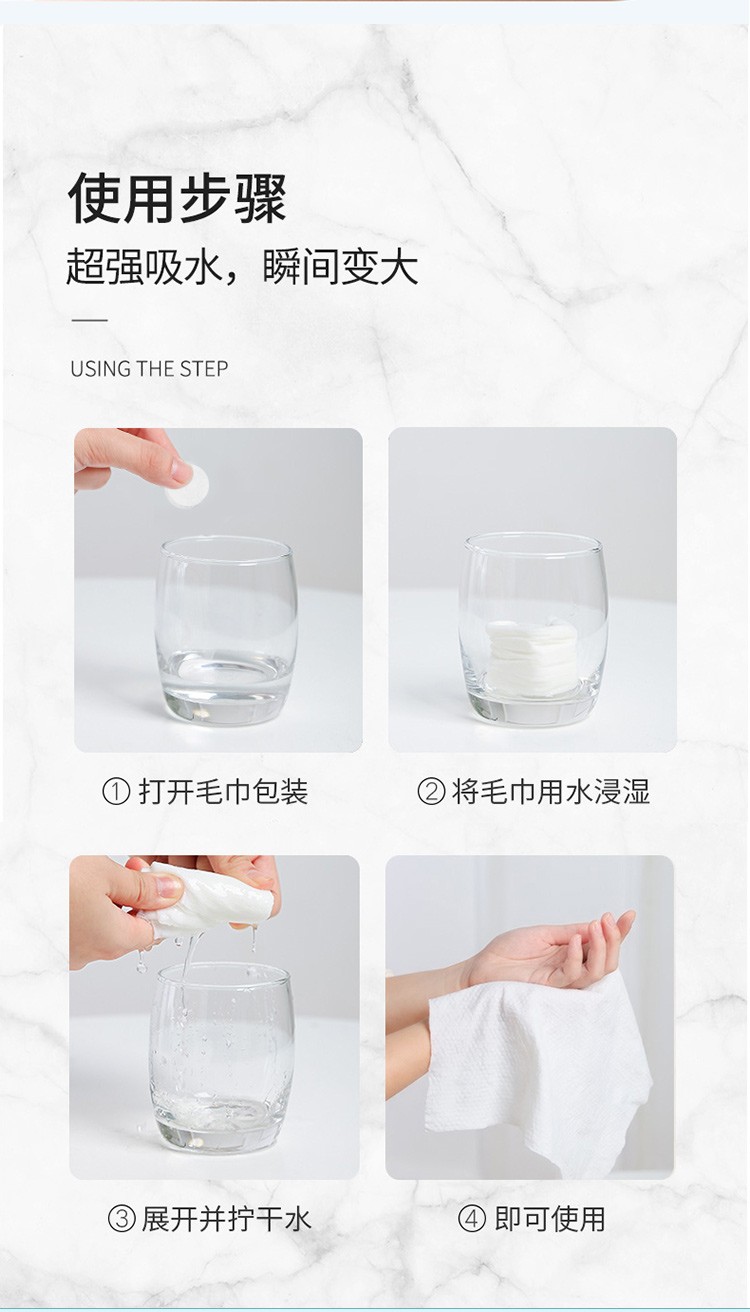 使用步骤
超强吸水，瞬间变大

USING THE STEP

① 打开毛巾包装

② 将毛巾用水浸湿

③ 展开并拧干水

④ 即可使用