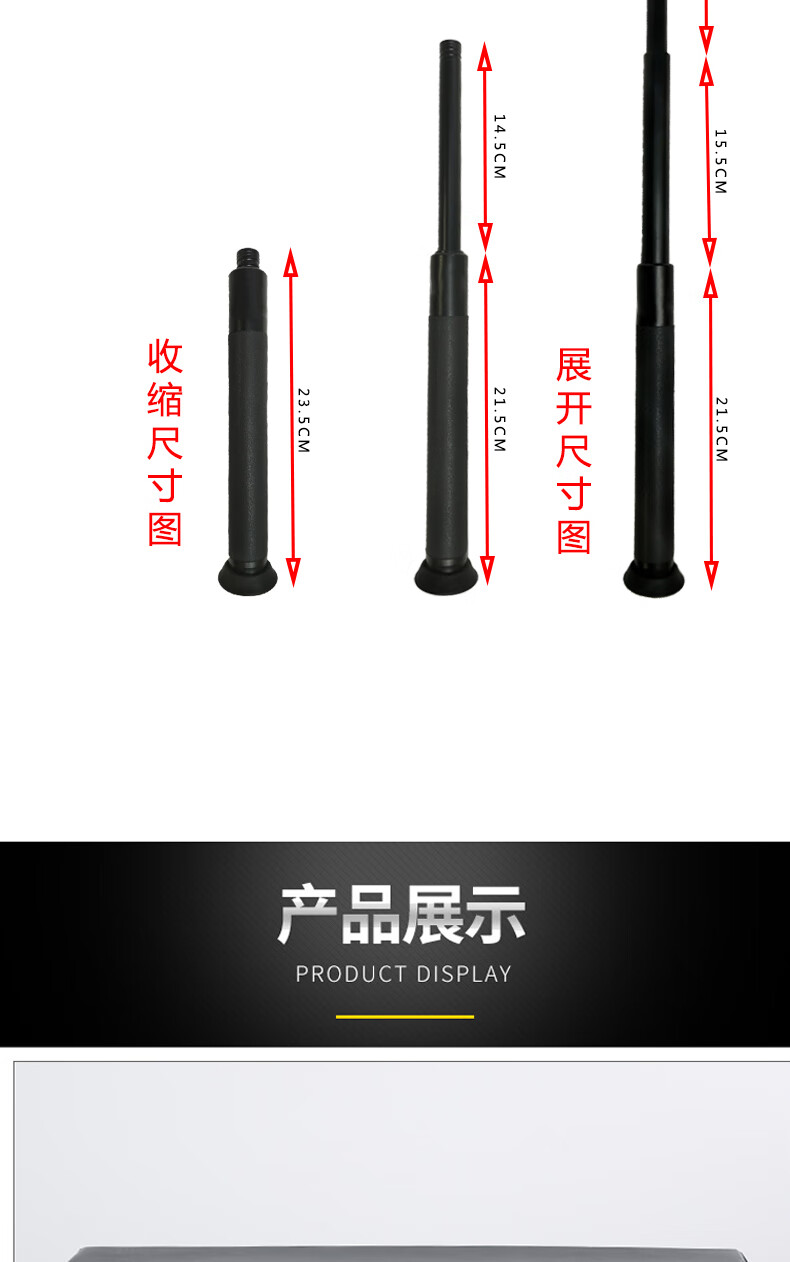 收缩尺寸图

23.5CM

14.5CM

21.5CM

展开尺寸图

15.5CM

21.5CM

产品展示

PRODUCT DISPLAY