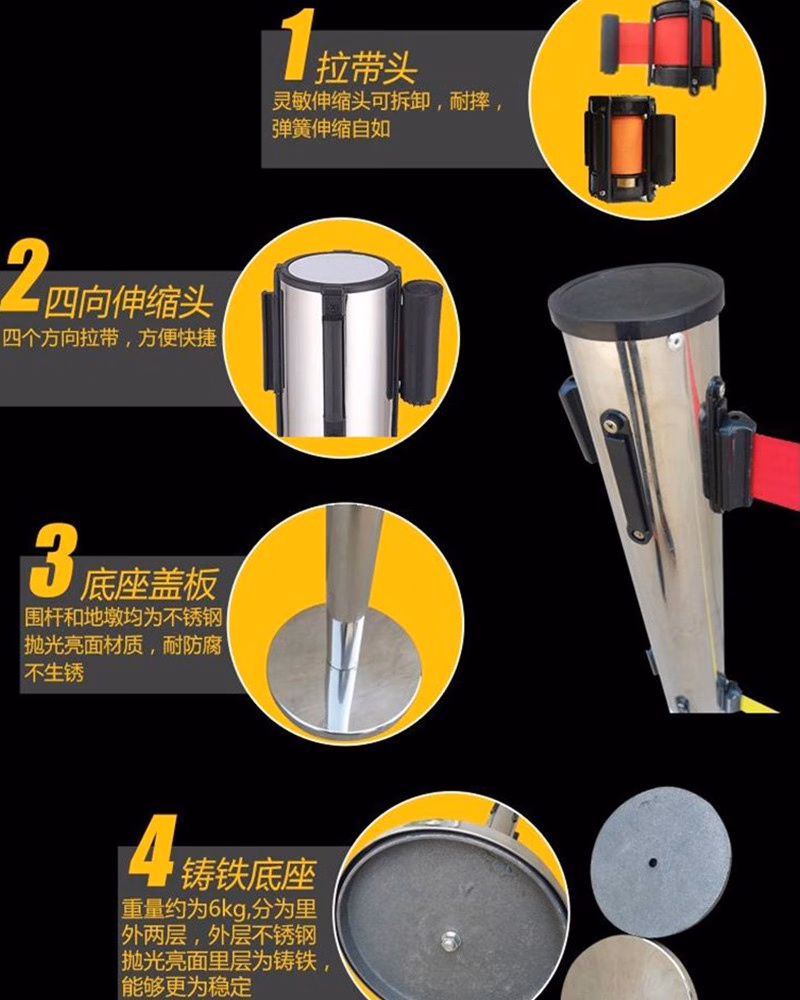 1 拉带头
灵敏伸缩头可拆卸，耐摔，弹簧伸缩自如

2 四向伸缩头
四个方向拉带，方便快捷

3 底座盖板
围杆和地墩均为不锈钢抛光亮面材质，耐防腐不生锈

4 铸铁底座
重量约为6kg,分为里外两层，外层不锈钢抛光亮面里层为铸铁，能够更为稳定