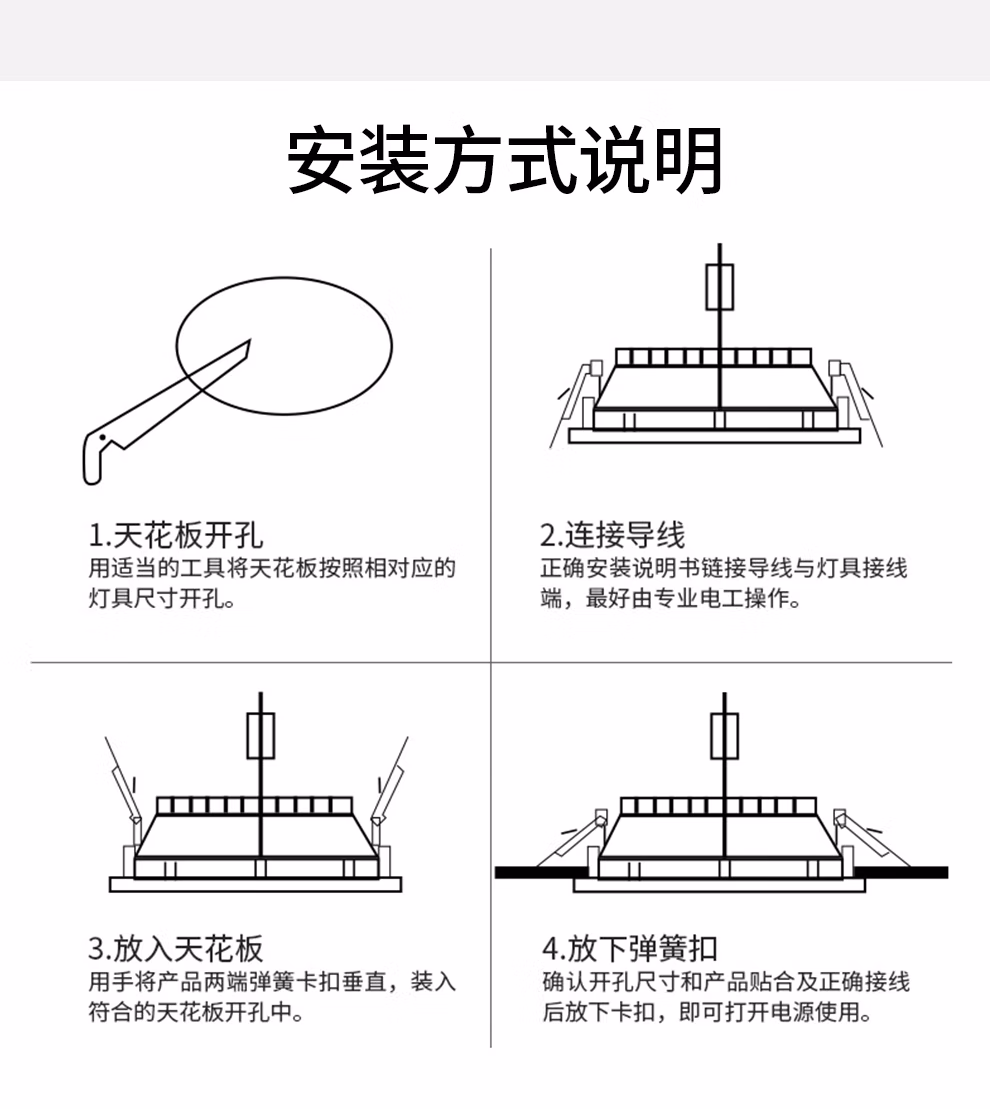 安装方式说明

1.天花板开孔
用适当的工具将天花板按照相对应的灯具尺寸开孔。

2.连接导线
正确安装说明书链接导线与灯具接线端，最好由专业电工操作。

3.放入天花板
用手将产品两端弹簧卡扣垂直，装入符合的天花板开孔中。

4.放下弹簧扣
确认开孔尺寸和产品贴合及正确接线后放下卡扣，即可打开电源使用。