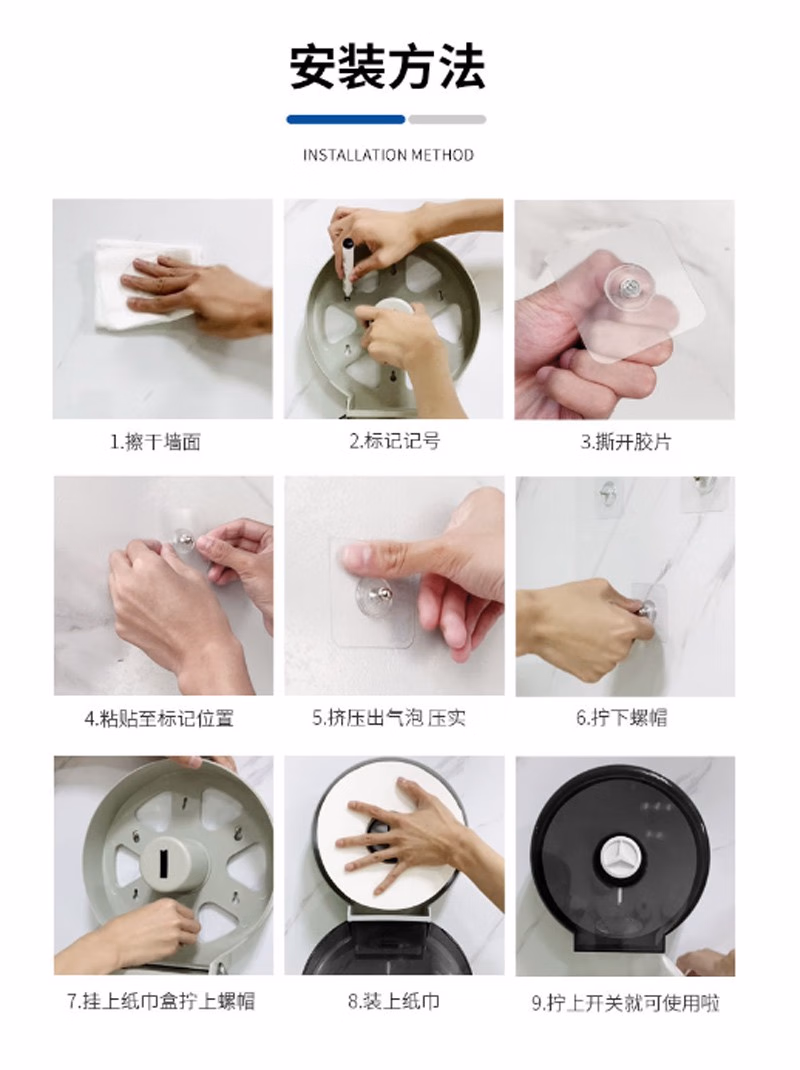 安装方法

INSTALLATION METHOD

1.擦干墙面

2.标记记号

3.撕开胶片

4.粘贴至标记位置

5.挤压出气泡 压实

6.拧下螺帽

7.挂上纸巾盒拧上螺帽

8.装上纸巾

9.拧上开关就可使用啦