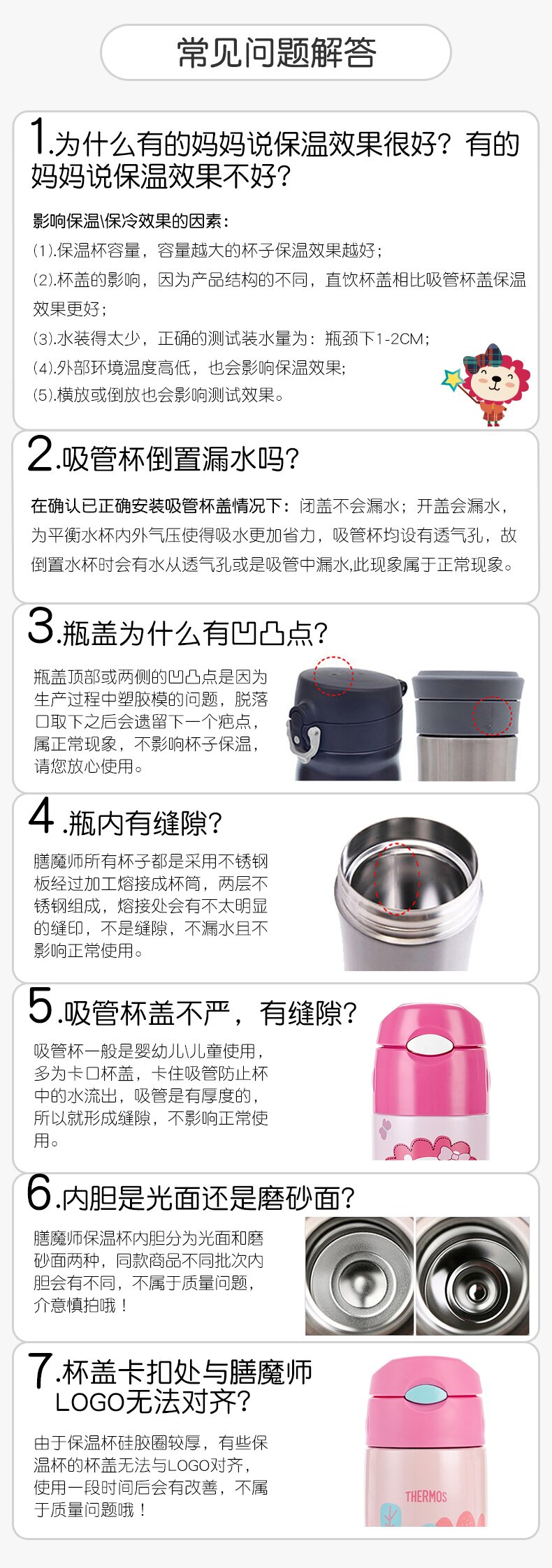 常见问题解答

1.为什么有的妈妈说保温效果很好？有的妈妈说保温效果不好？

影响保温\保冷效果的因素：
(1).保温杯容量，容量越大的杯子保温效果越好；
(2).杯盖的影响，因为产品结构的不同，直饮杯盖相比吸管杯盖保温效果更好；
(3).水装得太少，正确的测试装水量为：瓶颈下1-2CM；
(4).外部环境温度高低，也会影响保温效果；
(5).横放或倒放也会影响测试效果。

2.吸管杯倒置漏水吗？

在确认已正确安装吸管杯盖情况下：闭盖不会漏水；开盖会漏水，为平衡水杯内外气压使得吸水更加省力，吸管杯均设有透气孔，故倒置水杯时会有水从透气孔或是吸管中漏水,此现象属于正常现象。

3.瓶盖为什么有凹凸点？

瓶盖顶部或两侧的凹凸点是因为生产过程中塑胶模的问题，脱落口取下之后会遗留下一个疤点，属正常现象，不影响杯子保温，请您放心使用。

4.瓶内有缝隙？

膳魔师所有杯子都是采用不锈钢板经过加工熔接成杯筒，两层不锈钢组成，熔接处会有不太明显的缝印，不是缝隙，不漏水且不影响正常使用。

5.吸管杯盖不严，有缝隙？

吸管杯一般是婴幼儿\儿童使用，多为卡口杯盖，卡住吸管防止杯中的水流出，吸管是有厚度的，所以就形成缝隙，不影响正常使用。

6.内胆是光面还是磨砂面？

膳魔师保温杯内胆分为光面和磨砂面两种，同款商品不同批次内胆会有不同，不属于质量问题，介意慎拍哦！

7.杯盖卡扣处与膳魔师LOGO无法对齐？

由于保温杯硅胶圈较厚，有些保温杯的杯盖无法与LOGO对齐，使用一段时间后会有改善，不属于质量问题哦！

THERMOS