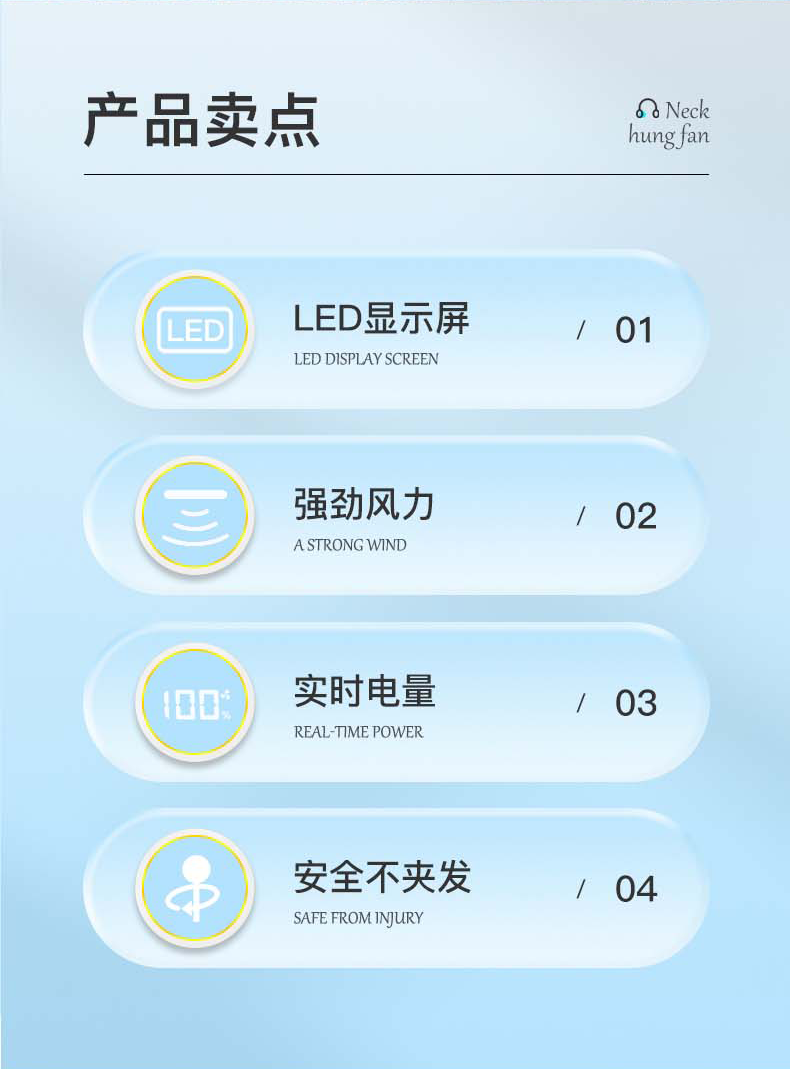 产品卖点

Neck
hung fan

LED

LED显示屏
LED DISPLAY SCREEN

/ 01

强劲风力
A STRONG WIND

/ 02

100%

实时电量
REAL-TIME POWER

/ 03

安全不夹发
SAFE FROM INJURY

/ 04