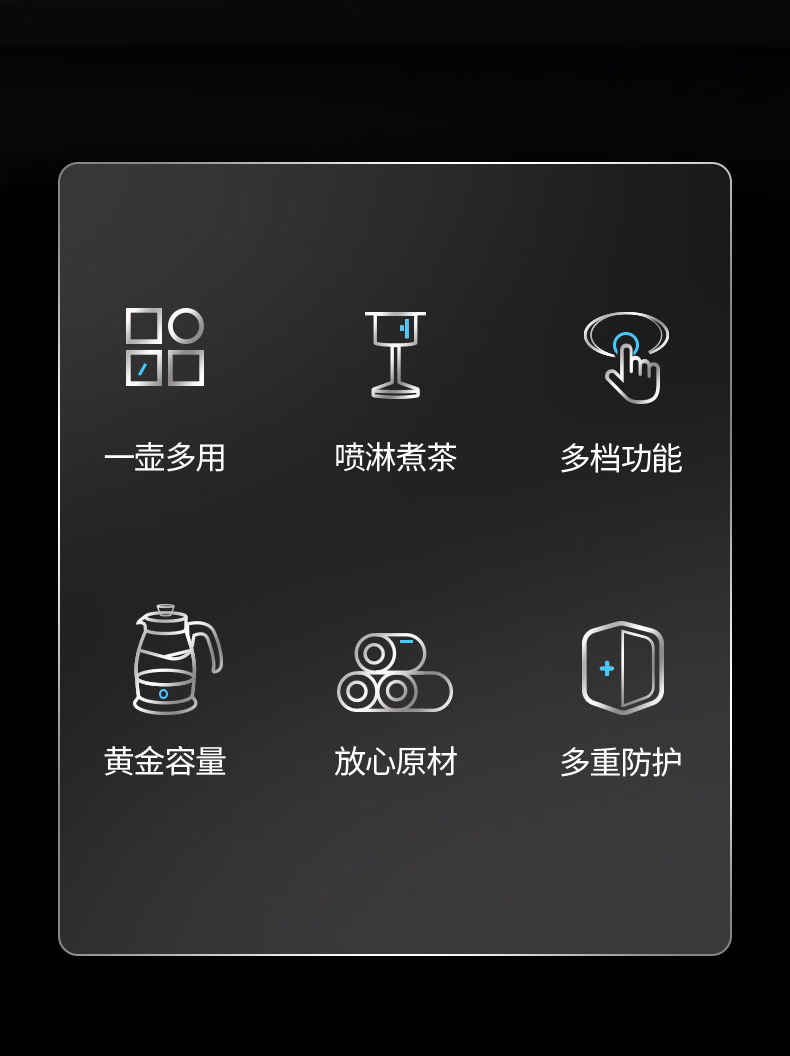 一壶多用

喷淋煮茶

多档功能

黄金容量

放心原材

多重防护