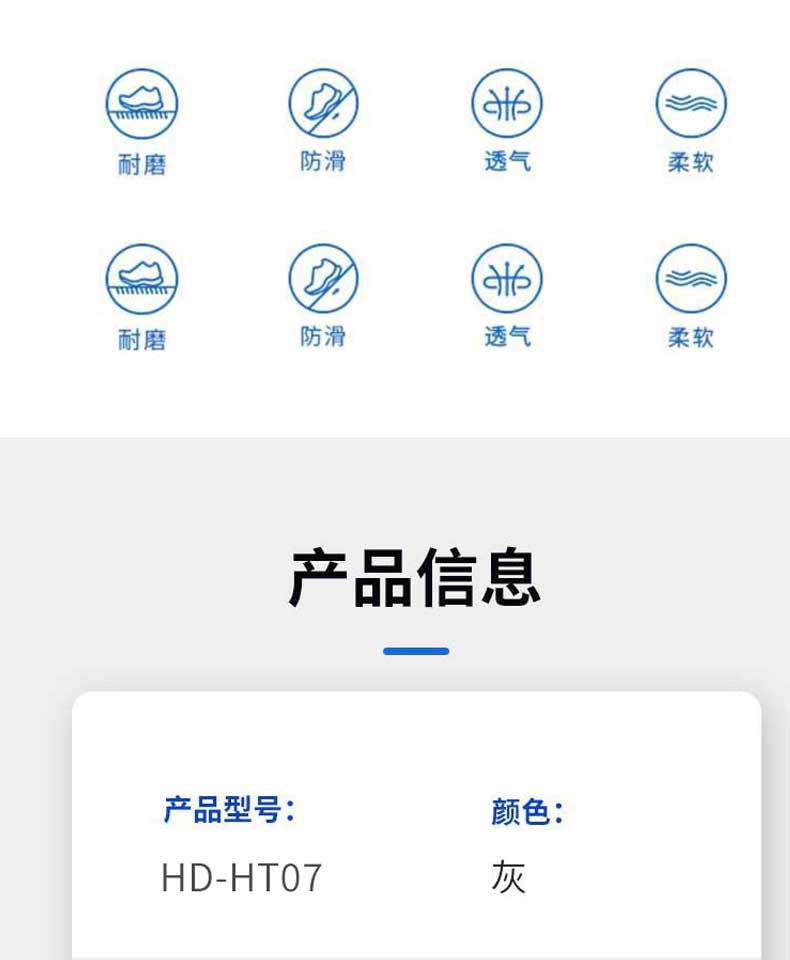 耐磨 防滑 透气 柔软

耐磨 防滑 透气 柔软

产品信息

产品型号:
HD-HT07

颜色:
灰