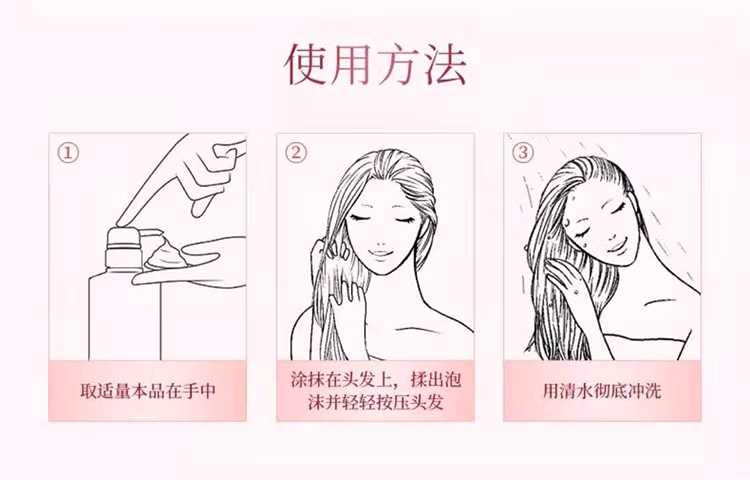 使用方法

①
取适量本品在手中

②
涂抹在头发上，揉出泡沫并轻轻按压头发

③
用清水彻底冲洗