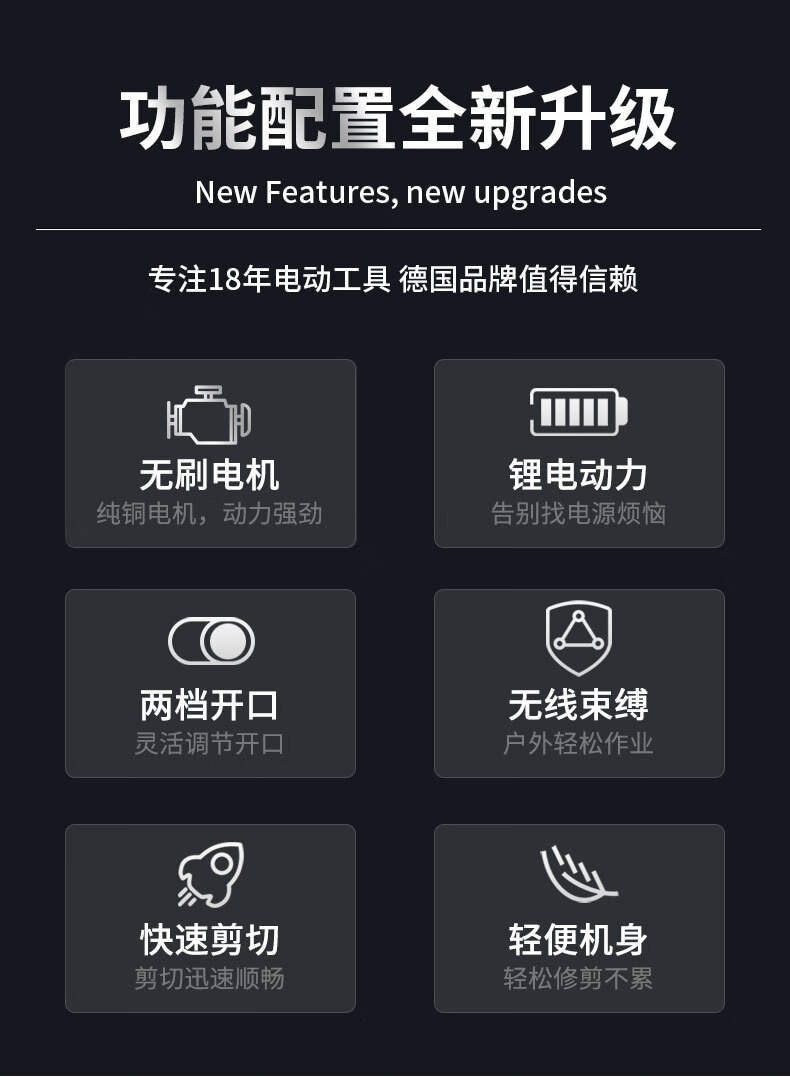 功能配置全新升级

New Features, new upgrades

专注18年电动工具 德国品牌值得信赖

无刷电机
纯铜电机，动力强劲

锂电动力
告别找电源烦恼

两档开口
灵活调节开口

无线束缚
户外轻松作业

快速剪切
剪切迅速顺畅

轻便机身
轻松修剪不累