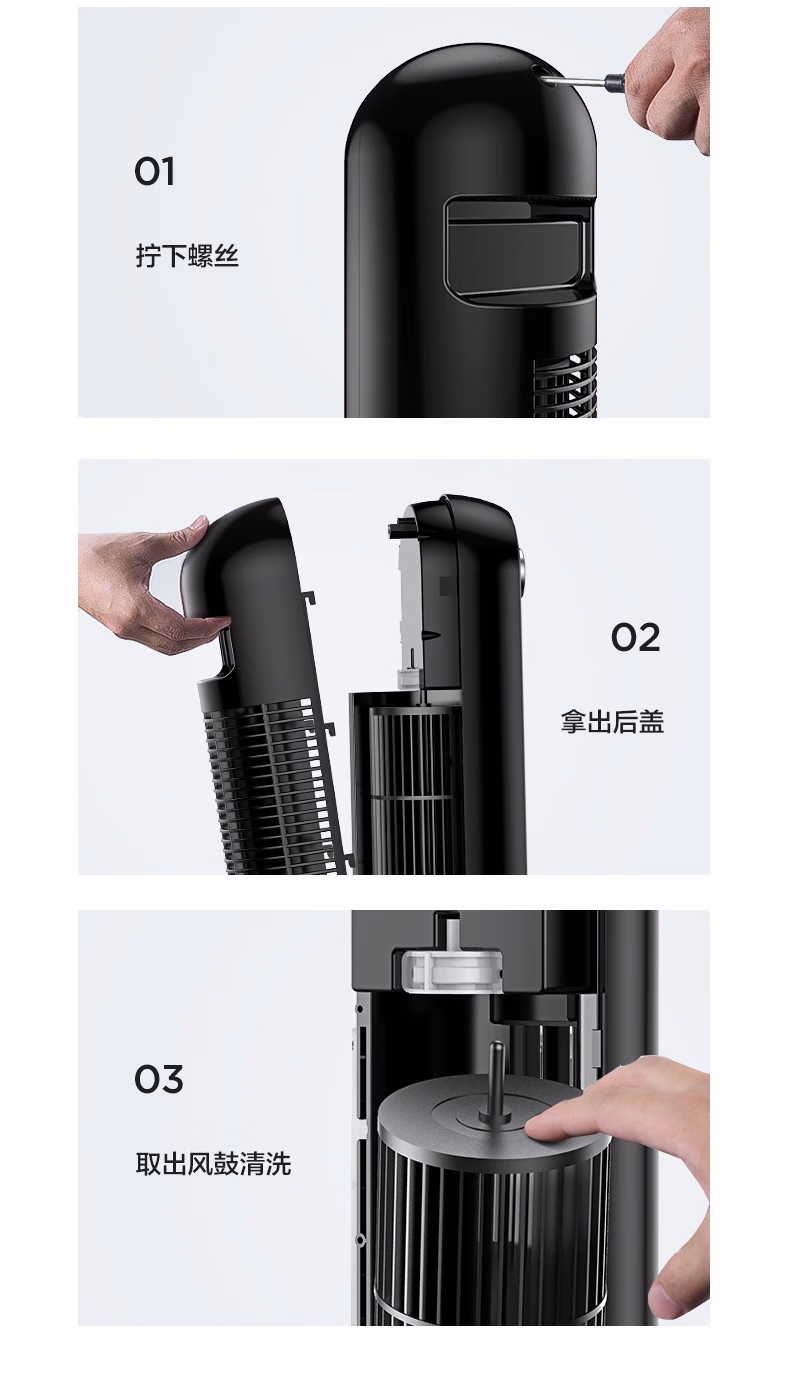 01

拧下螺丝

02

拿出后盖

03

取出风鼓清洗