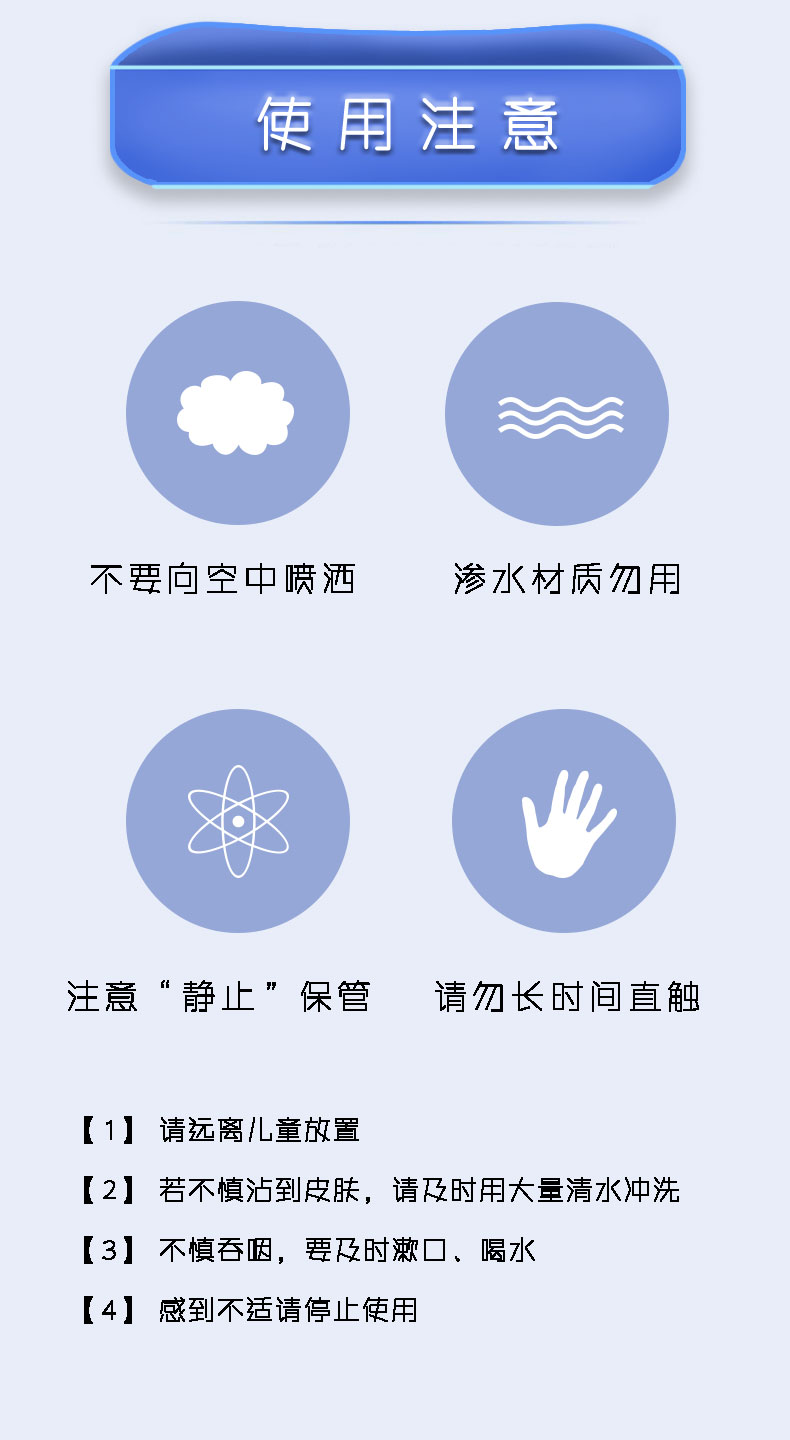 使用注意

不要向空中喷洒

渗水材质勿用

注意“静止”保管

请勿长时间直触

【1】请远离儿童放置

【2】若不慎沾到皮肤，请及时用大量清水冲洗

【3】不慎吞咽，要及时漱口、喝水

【4】感到不适请停止使用