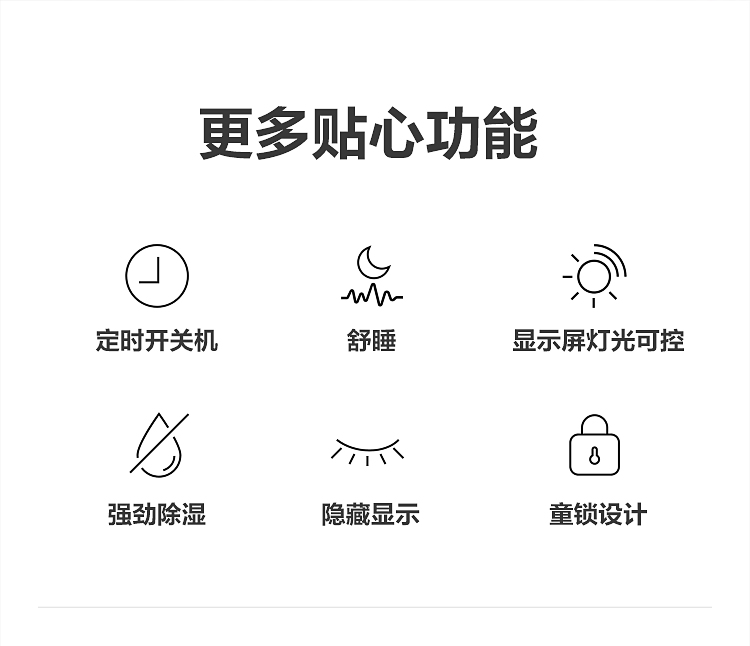 更多贴心功能

定时开关机

舒睡

显示屏灯光可控

强劲除湿

隐藏显示

童锁设计