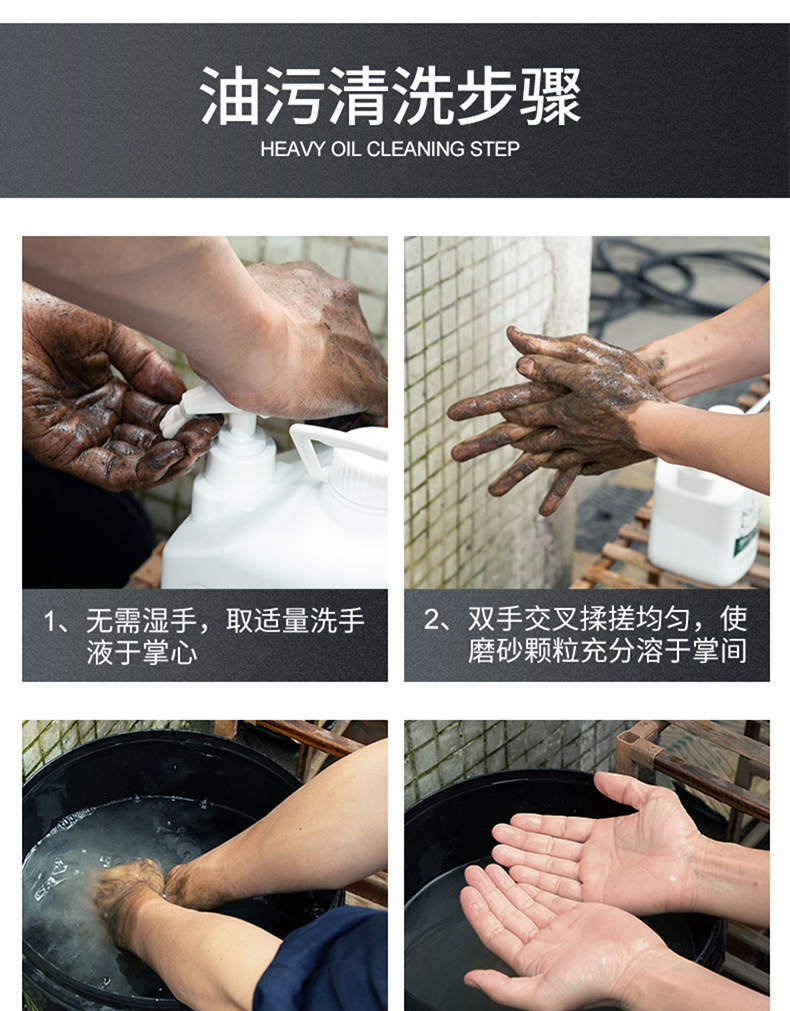 油污清洗步骤
HEAVY OIL CLEANING STEP

1、无需湿手，取适量洗手液于掌心

2、双手交叉揉搓均匀，使磨砂颗粒充分溶于掌间