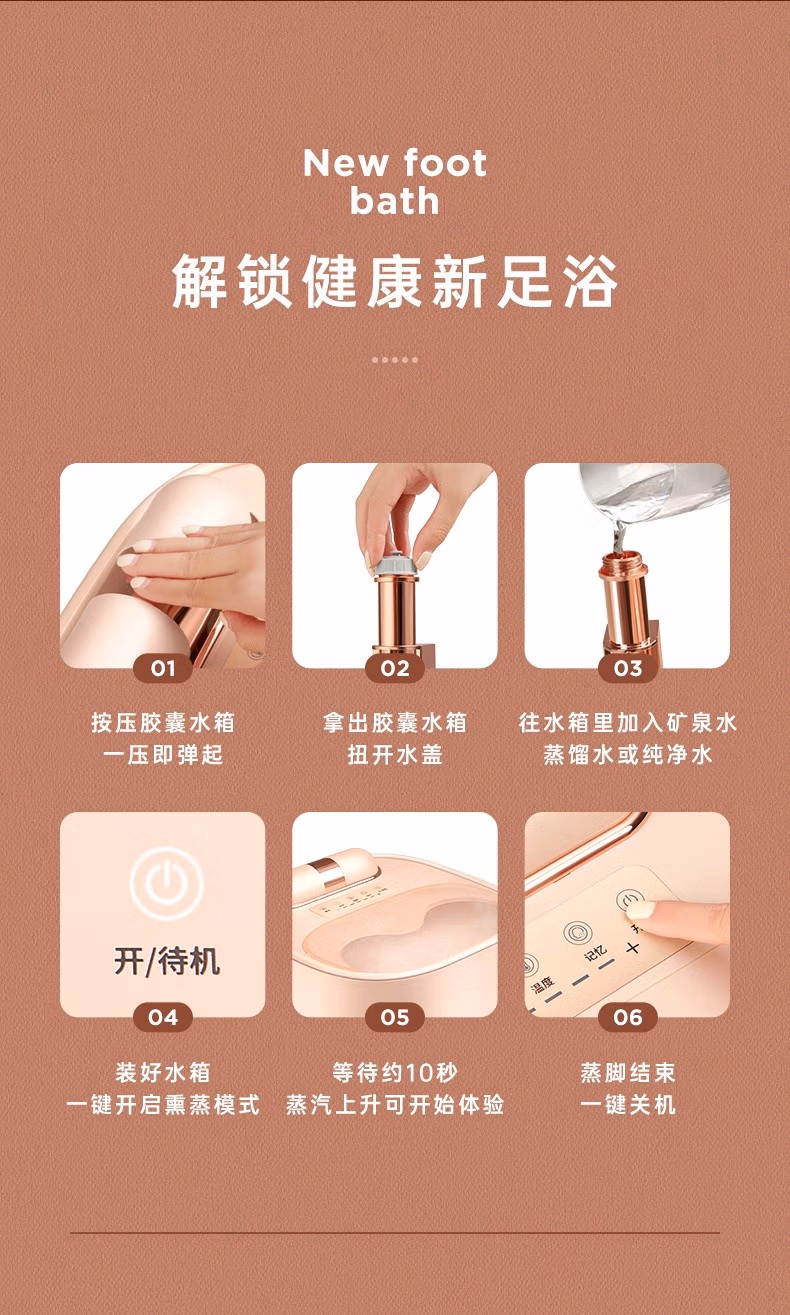 New foot bath

解锁健康新足浴

01
按压胶囊水箱
一压即弹起

02
拿出胶囊水箱
扭开水盖

03
往水箱里加入矿泉水
蒸馏水或纯净水

开/待机
04
装好水箱
一键开启熏蒸模式

05
等待约10秒
蒸汽上升可开始体验

温度
记忆
+
06
蒸脚结束
一键关机