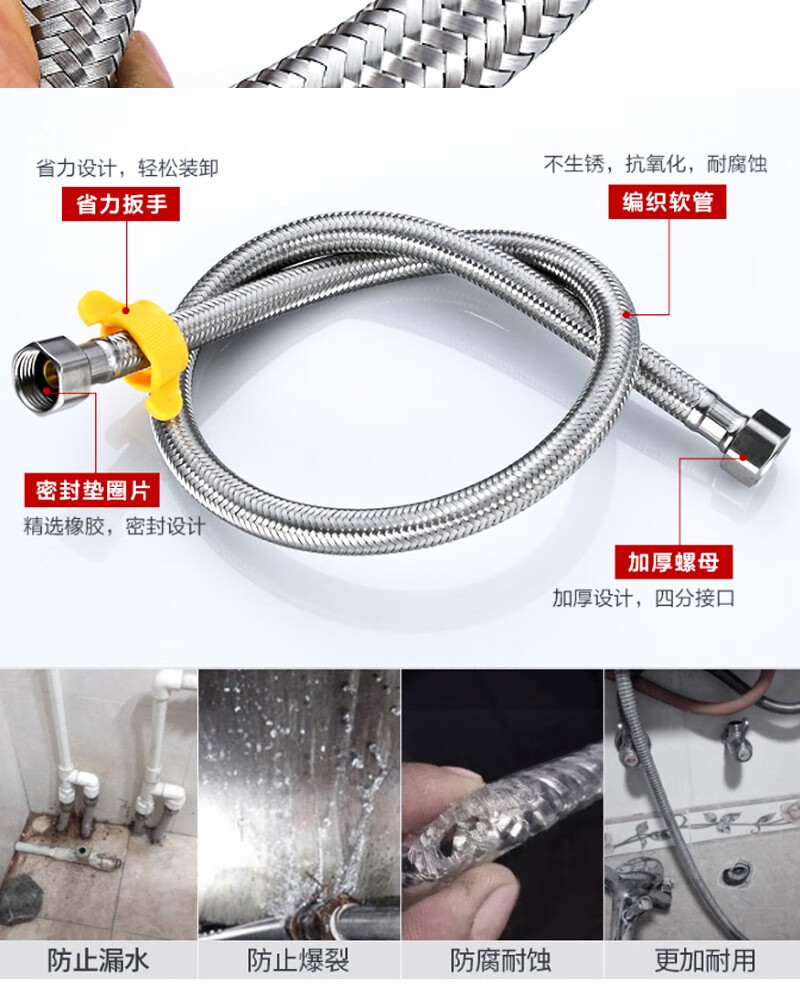 省力设计，轻松装卸
省力扳手

不生锈，抗氧化，耐腐蚀
编织软管

密封垫圈片
精选橡胶，密封设计

加厚螺母
加厚设计，四分接口

防止漏水

防止爆裂

防腐耐蚀

更加耐用