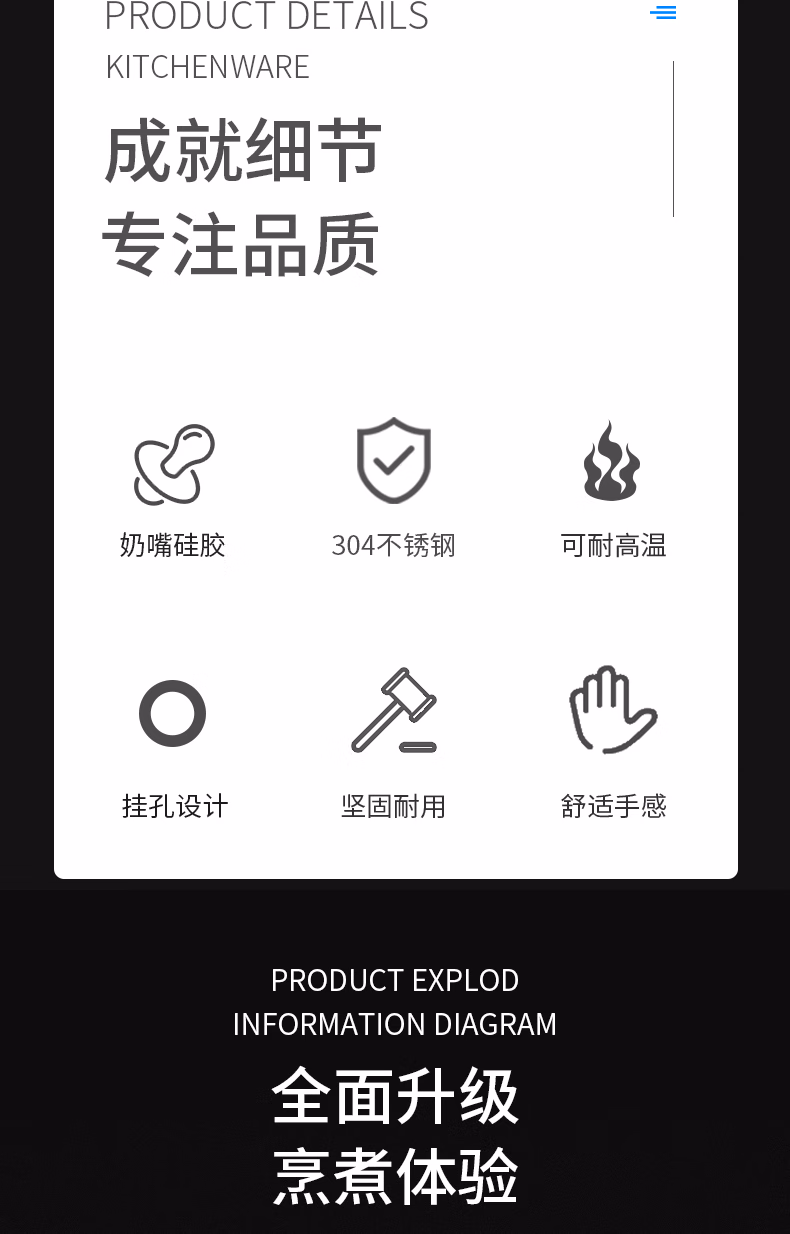 PRODUCT DETAILS
KITCHENWARE

成就细节
专注品质

奶嘴硅胶

304不锈钢

可耐高温

挂孔设计

坚固耐用

舒适手感

PRODUCT EXPLOD
INFORMATION DIAGRAM

全面升级
烹煮体验