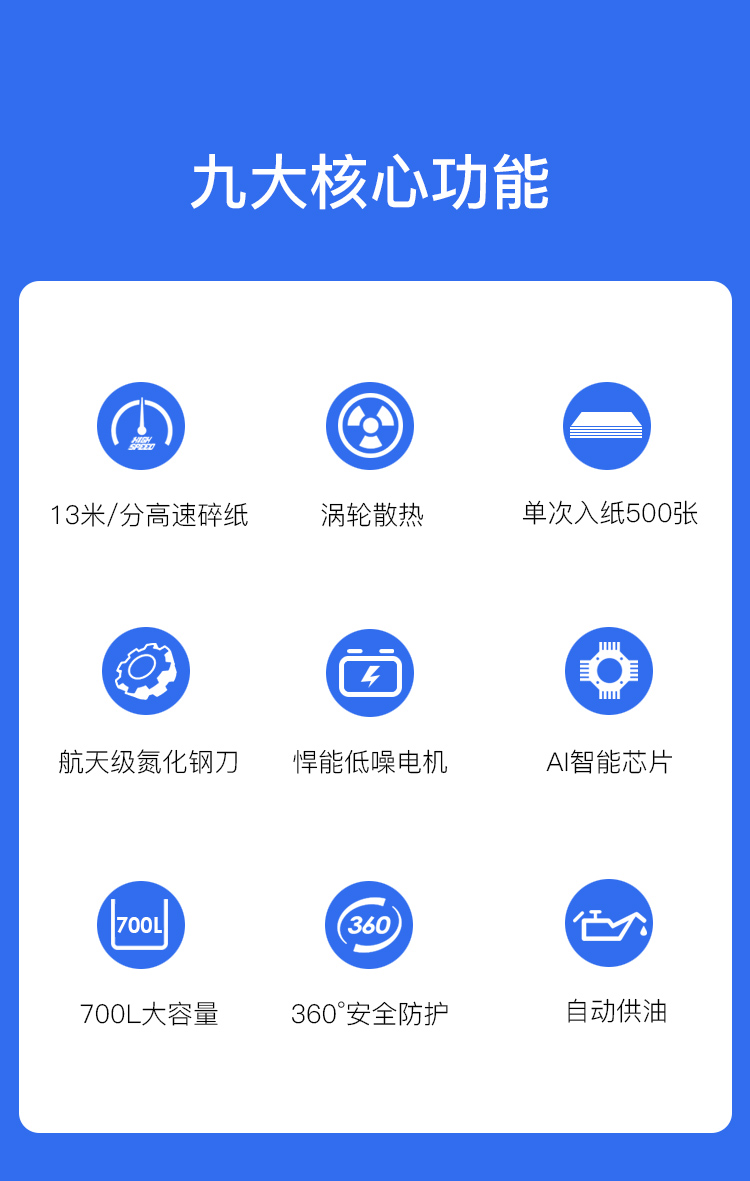 九大核心功能

HIGH SPEED

13米/分高速碎纸

涡轮散热

单次入纸500张

航天级氮化钢刀

悍能低噪电机

AI智能芯片

700L

700L大容量

360

360°安全防护

自动供油