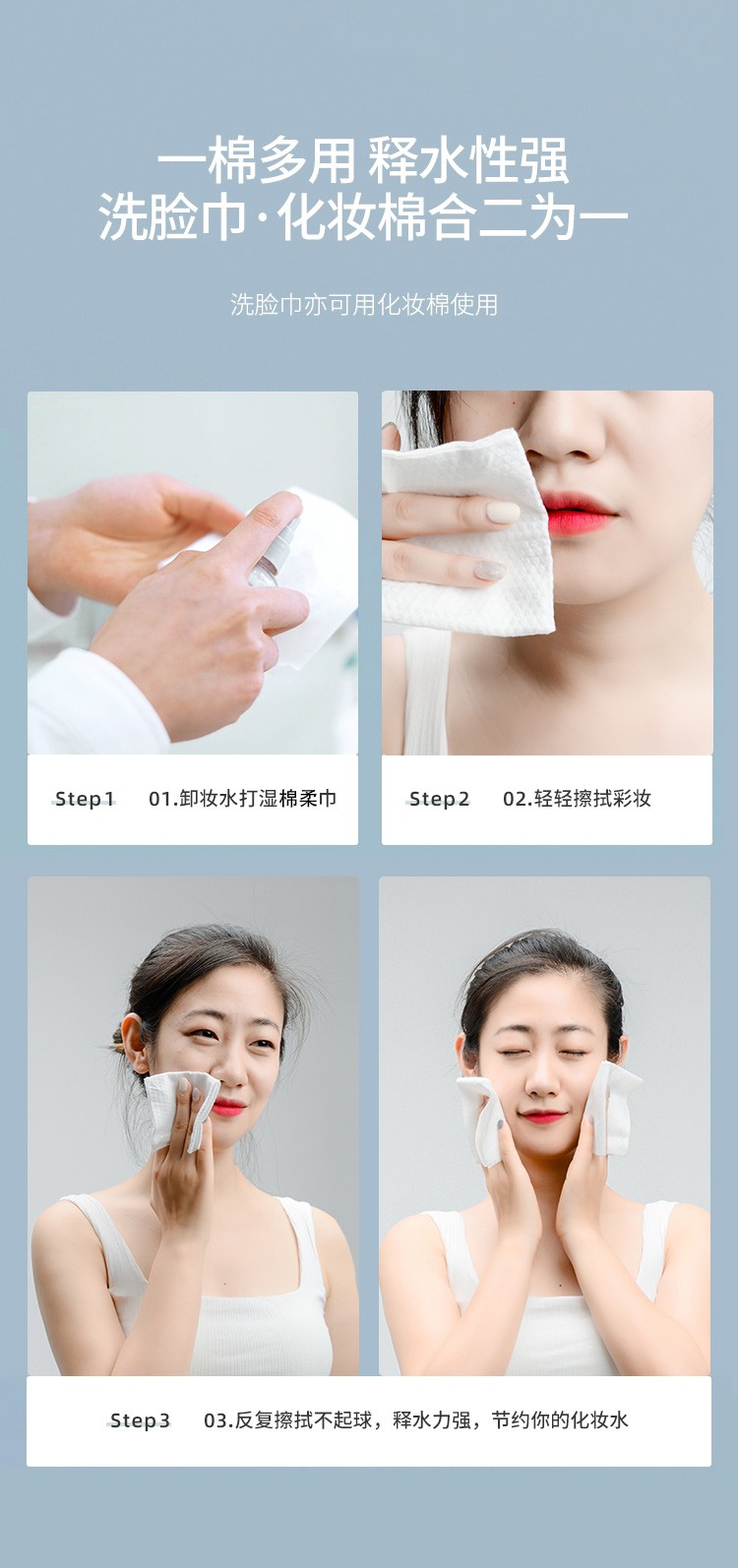 一棉多用 释水性强
洗脸巾·化妆棉合二为一

洗脸巾亦可用化妆棉使用

Step1 01.卸妆水打湿棉柔巾

Step2 02.轻轻擦拭彩妆

Step3 03.反复擦拭不起球，释水力强，节约你的化妆水