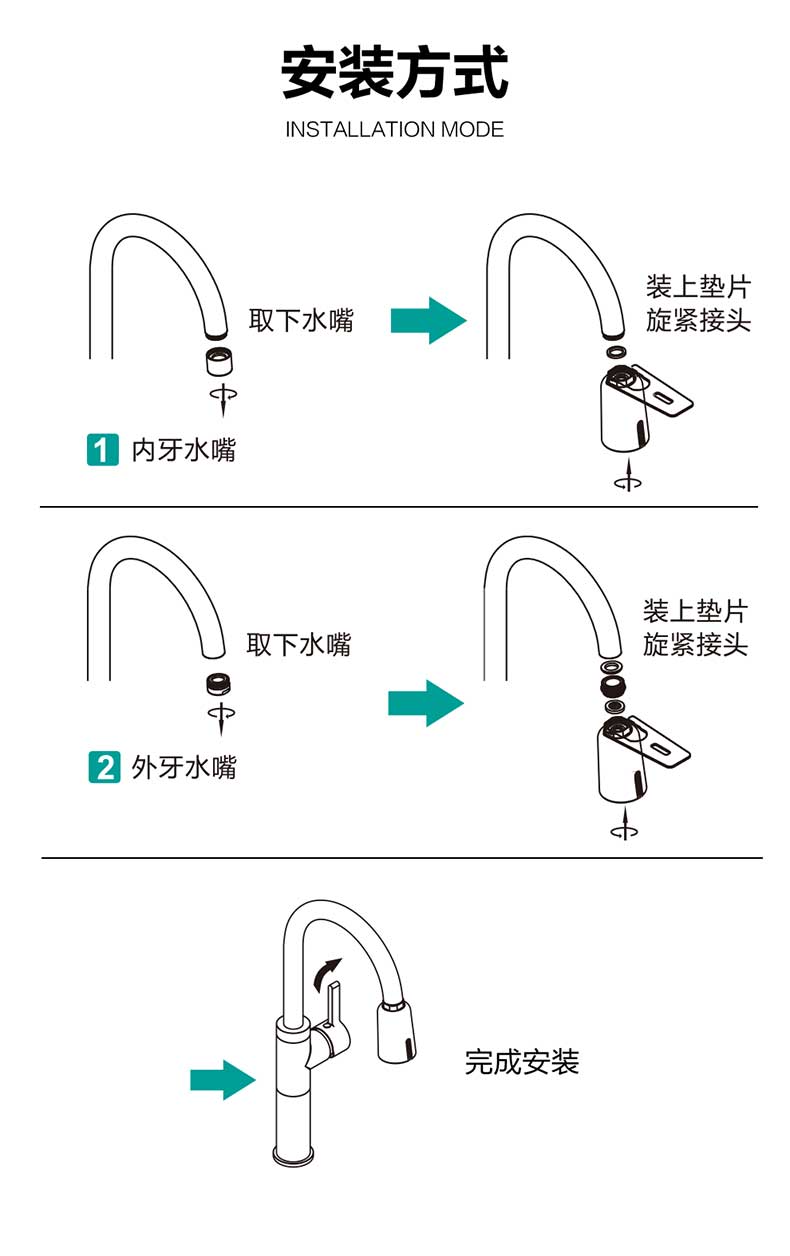 安装方式
INSTALLATION MODE

取下水嘴

装上垫片
旋紧接头

1 内牙水嘴

取下水嘴

装上垫片
旋紧接头

2 外牙水嘴

完成安装