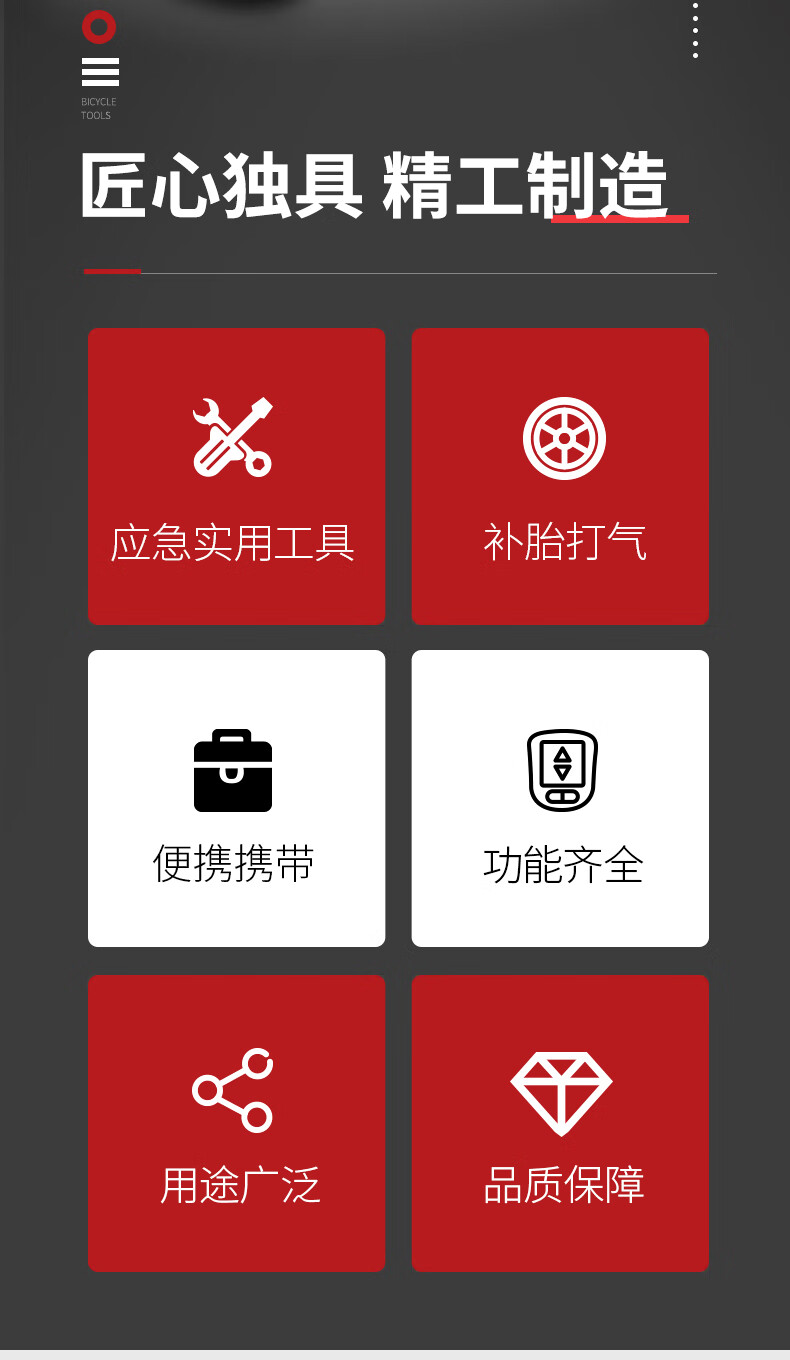 BICYCLE
TOOLS

匠心独具 精工制造

应急实用工具

补胎打气

便携携带

功能齐全

用途广泛

品质保障