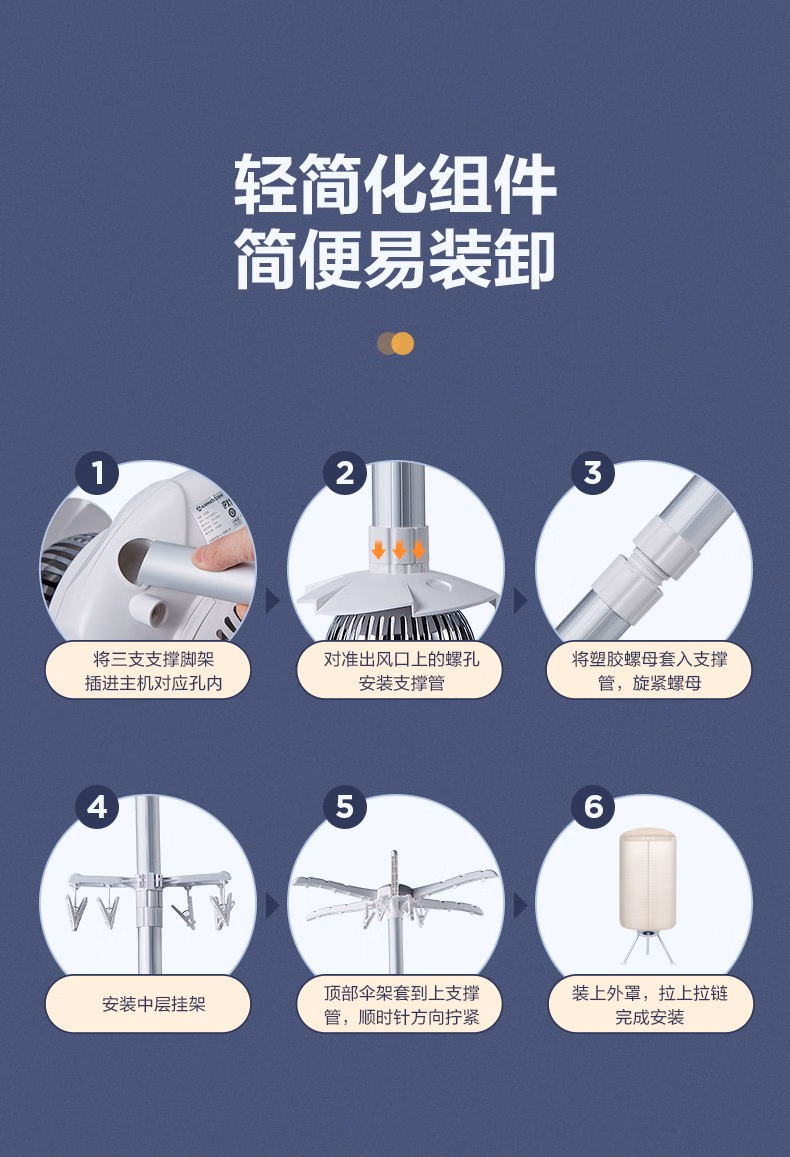 轻简化组件
简便易装卸

1
将三支支撑脚架插进主机对应孔内

2
对准出风口上的螺孔安装支撑管

3
将塑胶螺母套入支撑管，旋紧螺母

4
安装中层挂架

5
顶部伞架套到上支撑管，顺时针方向拧紧

6
装上外罩，拉上拉链完成安装