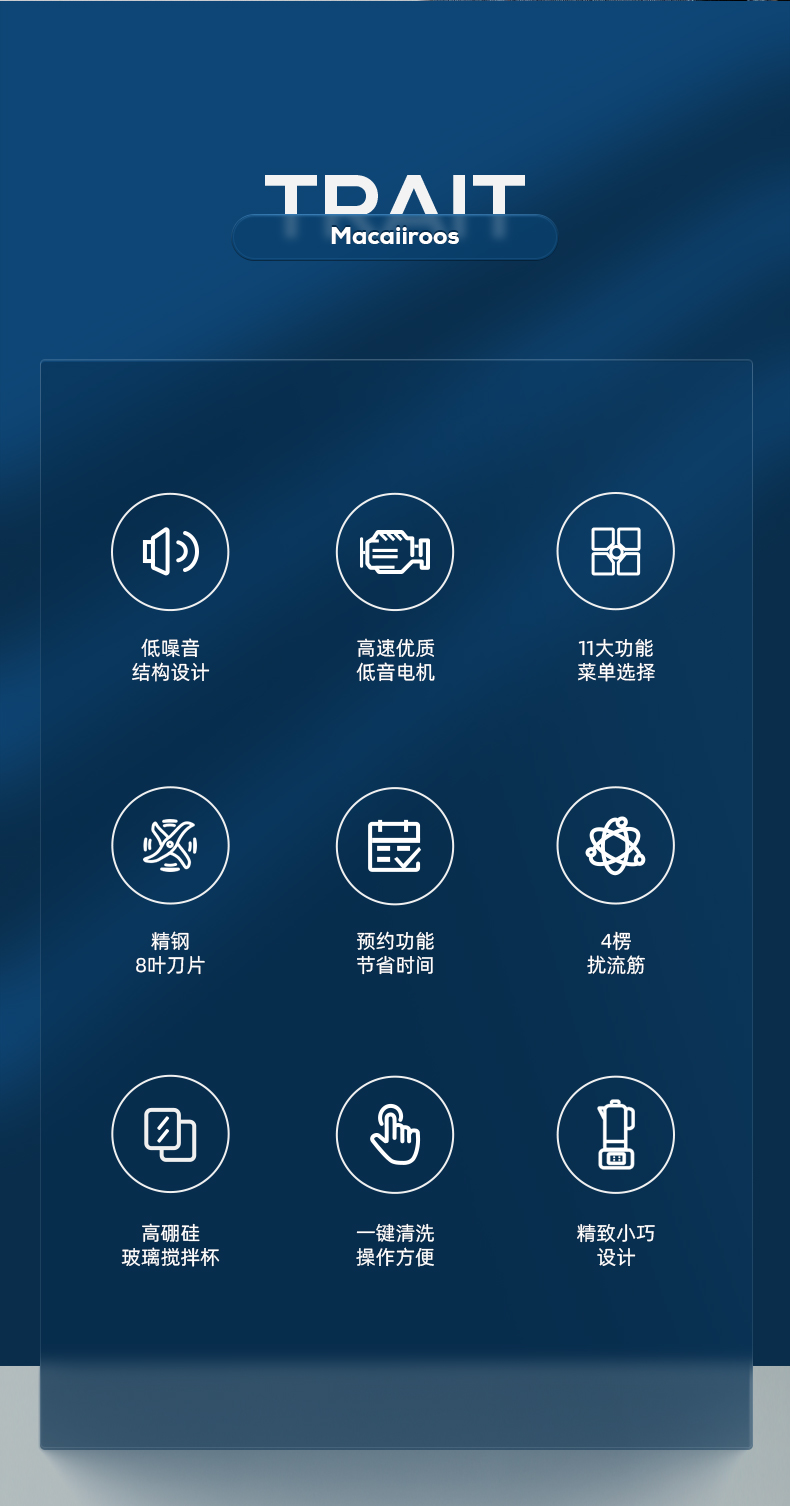 TRAIT

Macaiiroos

低噪音
结构设计

高速优质
低音电机

11大功能
菜单选择

精钢
8叶刀片

预约功能
节省时间

4楞
扰流筋

高硼硅
玻璃搅拌杯

一键清洗
操作方便

精致小巧
设计