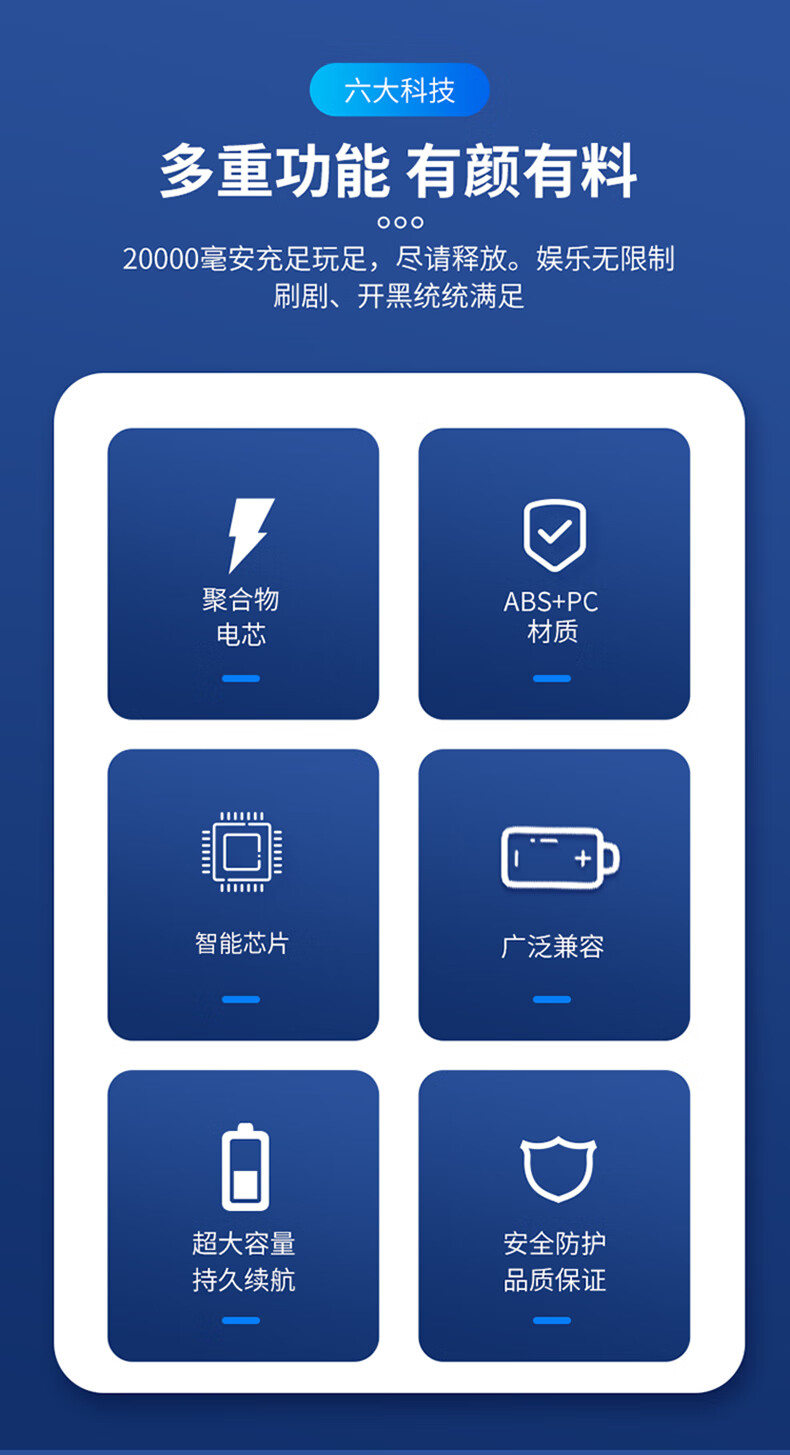 六大科技

多重功能 有颜有料

20000毫安充足玩足，尽请释放。娱乐无限制
刷剧、开黑统统满足

聚合物
电芯

ABS+PC
材质

智能芯片

广泛兼容

超大容量
持久续航

安全防护
品质保证