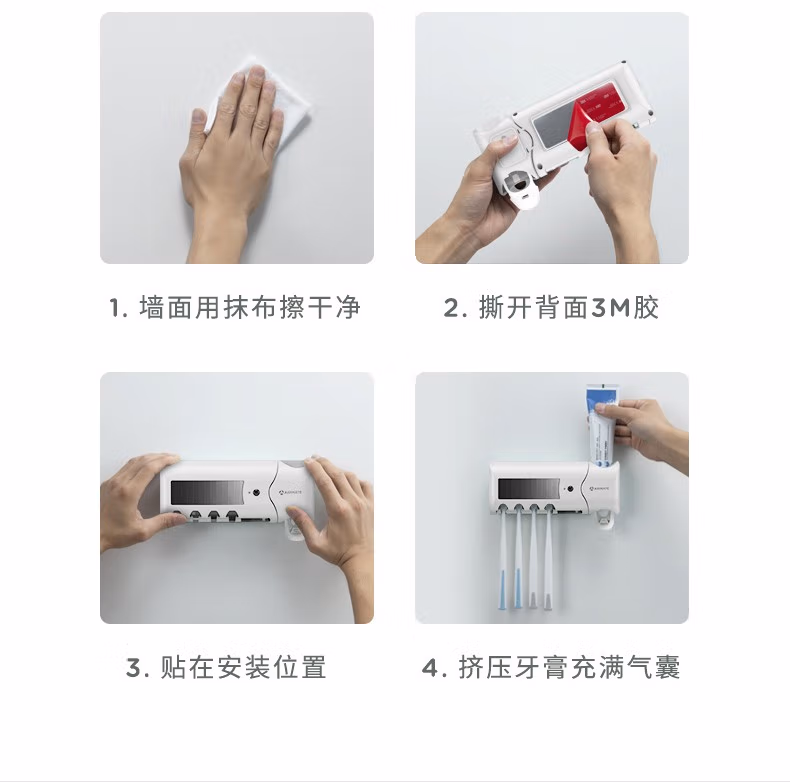 1. 墙面用抹布擦干净

2. 撕开背面3M胶

3. 贴在安装位置

4. 挤压牙膏充满气囊