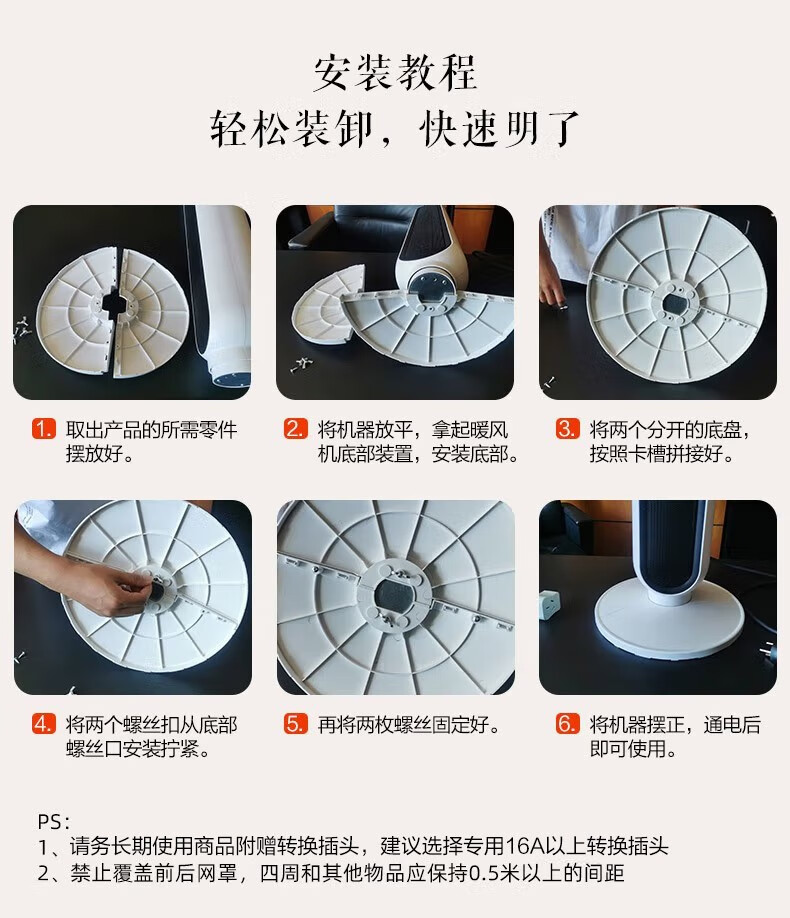 安装教程
轻松装卸，快速明了

1. 取出产品的所需零件摆放好。

2. 将机器放平，拿起暖风机底部装置，安装底部。

3. 将两个分开的底盘，按照卡槽拼接好。

4. 将两个螺丝扣从底部螺丝口安装拧紧。

5. 再将两枚螺丝固定好。

6. 将机器摆正，通电后即可使用。

PS:
1、请务长期使用商品附赠转换插头，建议选择专用16A以上转换插头
2、禁止覆盖前后网罩，四周和其他物品应保持0.5米以上的间距