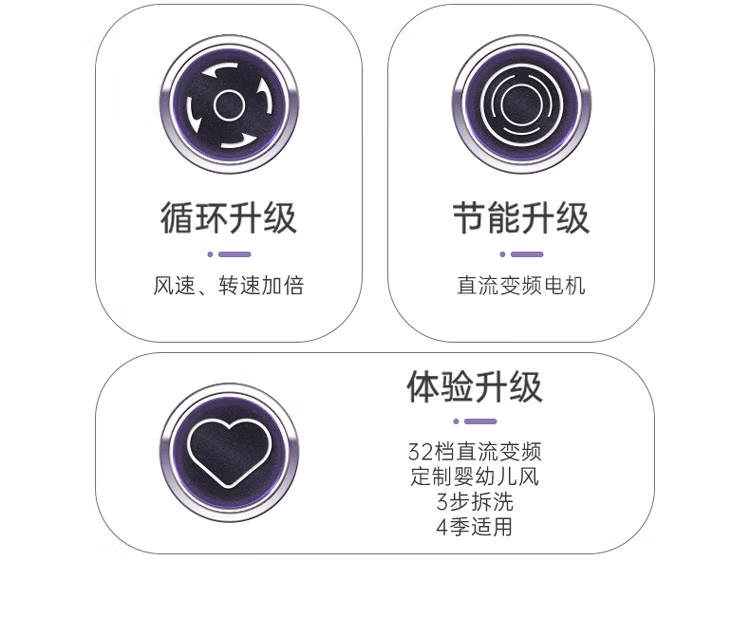 循环升级

风速、转速加倍

节能升级

直流变频电机

体验升级

32档直流变频
定制婴幼儿风
3步拆洗
4季适用