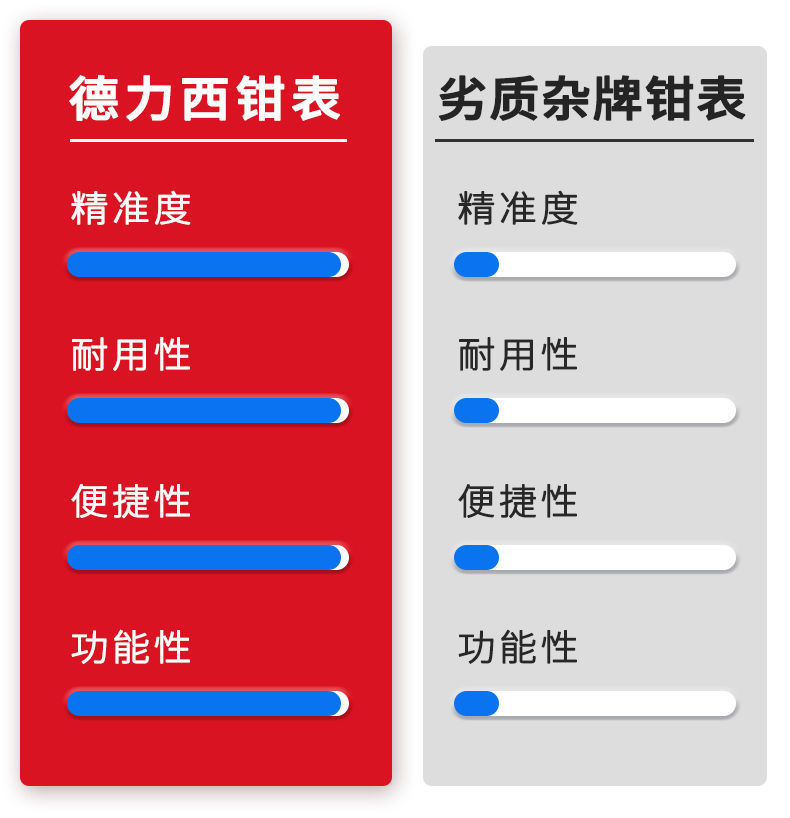 德力西钳表

精准度

耐用性

便捷性

功能性

劣质杂牌钳表

精准度

耐用性

便捷性

功能性