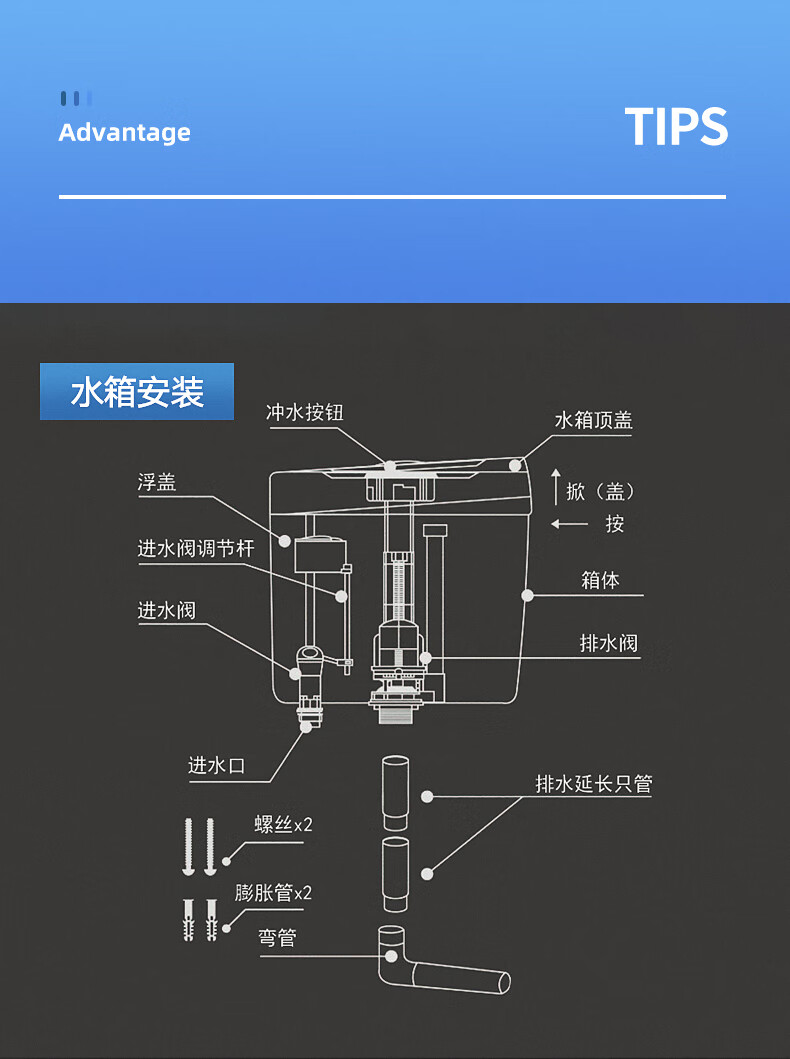 Advantage

TIPS

水箱安装

冲水按钮

水箱顶盖

浮盖

掀（盖）

按

进水阀调节杆

箱体

进水阀

排水阀

进水口

排水延长只管

螺丝x2

膨胀管x2

弯管