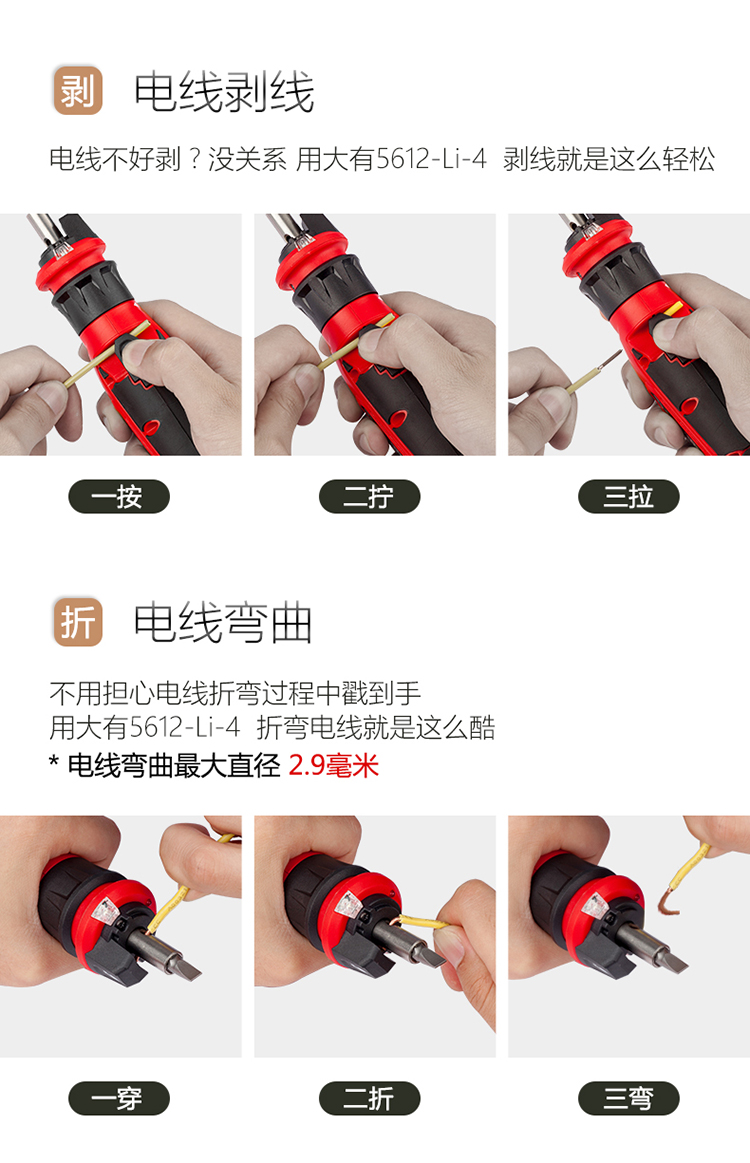 剥 电线剥线

电线不好剥？没关系 用大有5612-Li-4 剥线就是这么轻松

一按

二拧

三拉

折 电线弯曲

不用担心电线折弯过程中戳到手
用大有5612-Li-4 折弯电线就是这么酷
* 电线弯曲最大直径 2.9毫米

一穿

二折

三弯