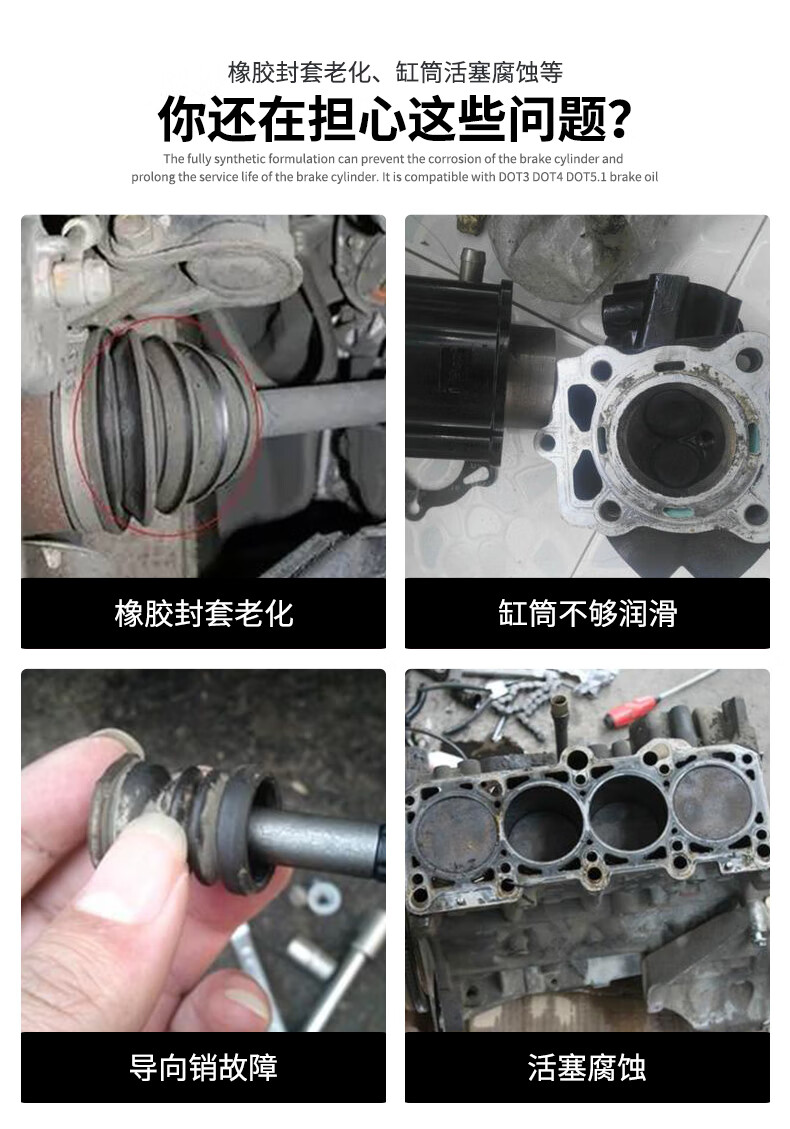 橡胶封套老化、缸筒活塞腐蚀等

你还在担心这些问题?

The fully synthetic formulation can prevent the corrosion of the brake cylinder and prolong the service life of the brake cylinder. It is compatible with DOT3 DOT4 DOT5.1 brake oil

橡胶封套老化

缸筒不够润滑

导向销故障

活塞腐蚀