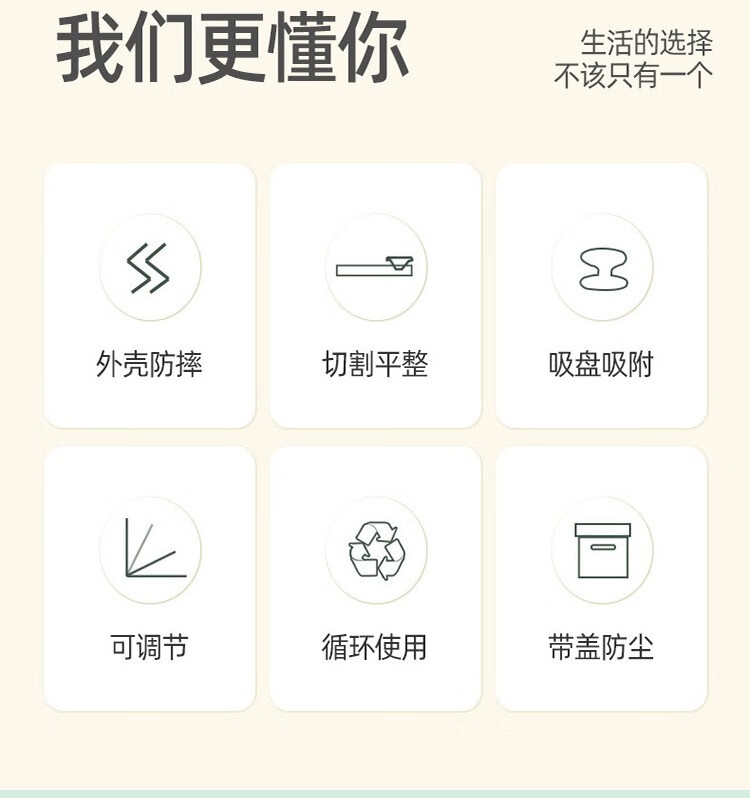 我们更懂你

生活的选择
不该只有一个

外壳防摔

切割平整

吸盘吸附

可调节

循环使用

带盖防尘