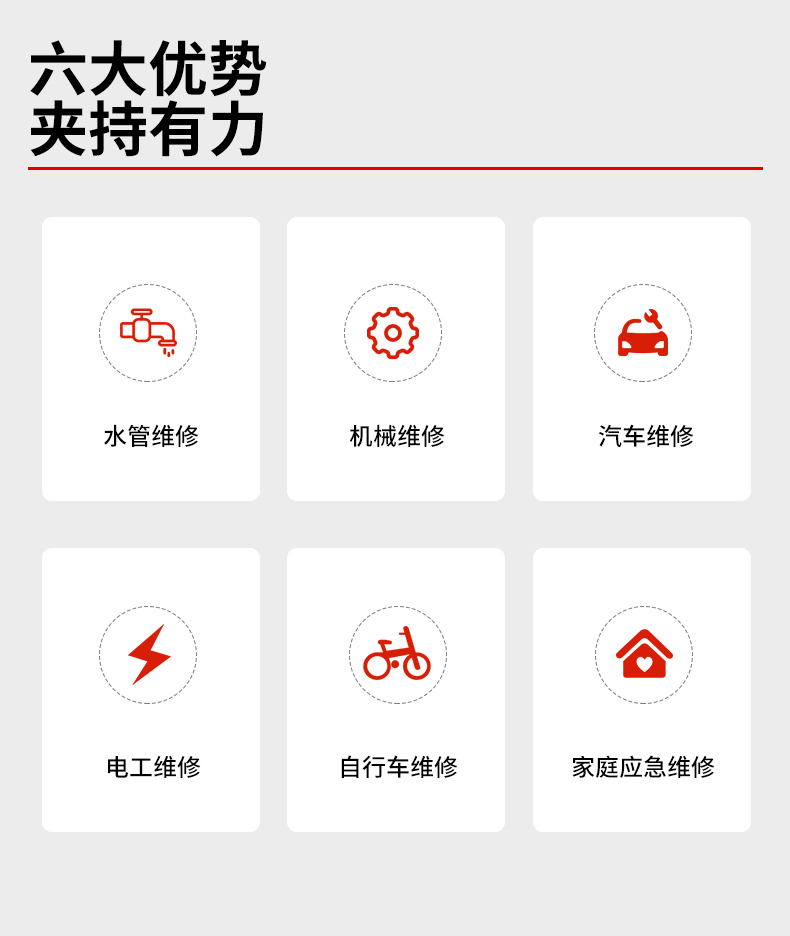 六大优势
夹持有力

水管维修

机械维修

汽车维修

电工维修

自行车维修

家庭应急维修