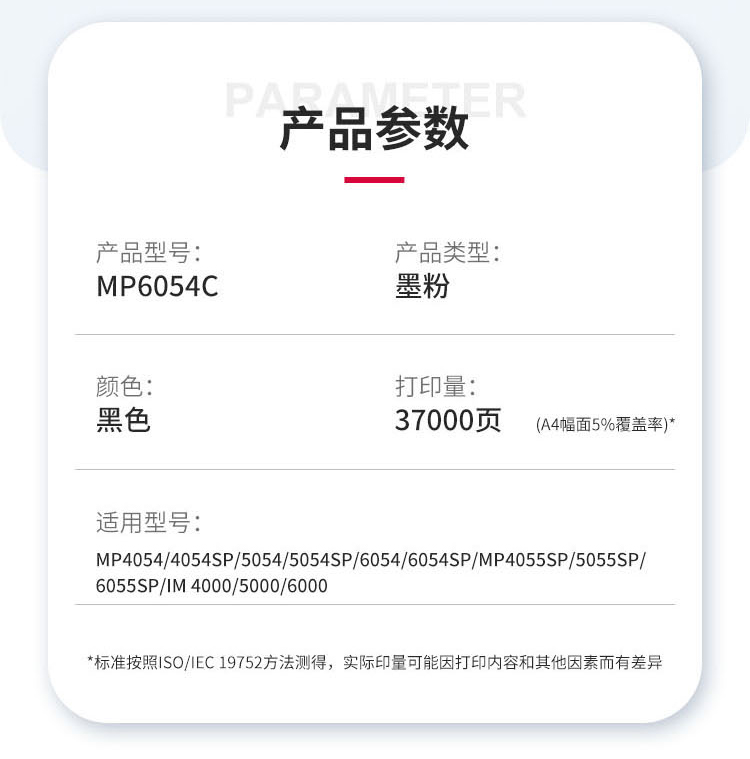 PARAMETER
产品参数

产品型号:
MP6054C

产品类型:
墨粉

颜色:
黑色

打印量:
37000页 (A4幅面5%覆盖率)*

适用型号:
MP4054/4054SP/5054/5054SP/6054/6054SP/MP4055SP/5055SP/6055SP/IM 4000/5000/6000

*标准按照ISO/IEC 19752方法测得，实际印量可能因打印内容和其他因素而有差异