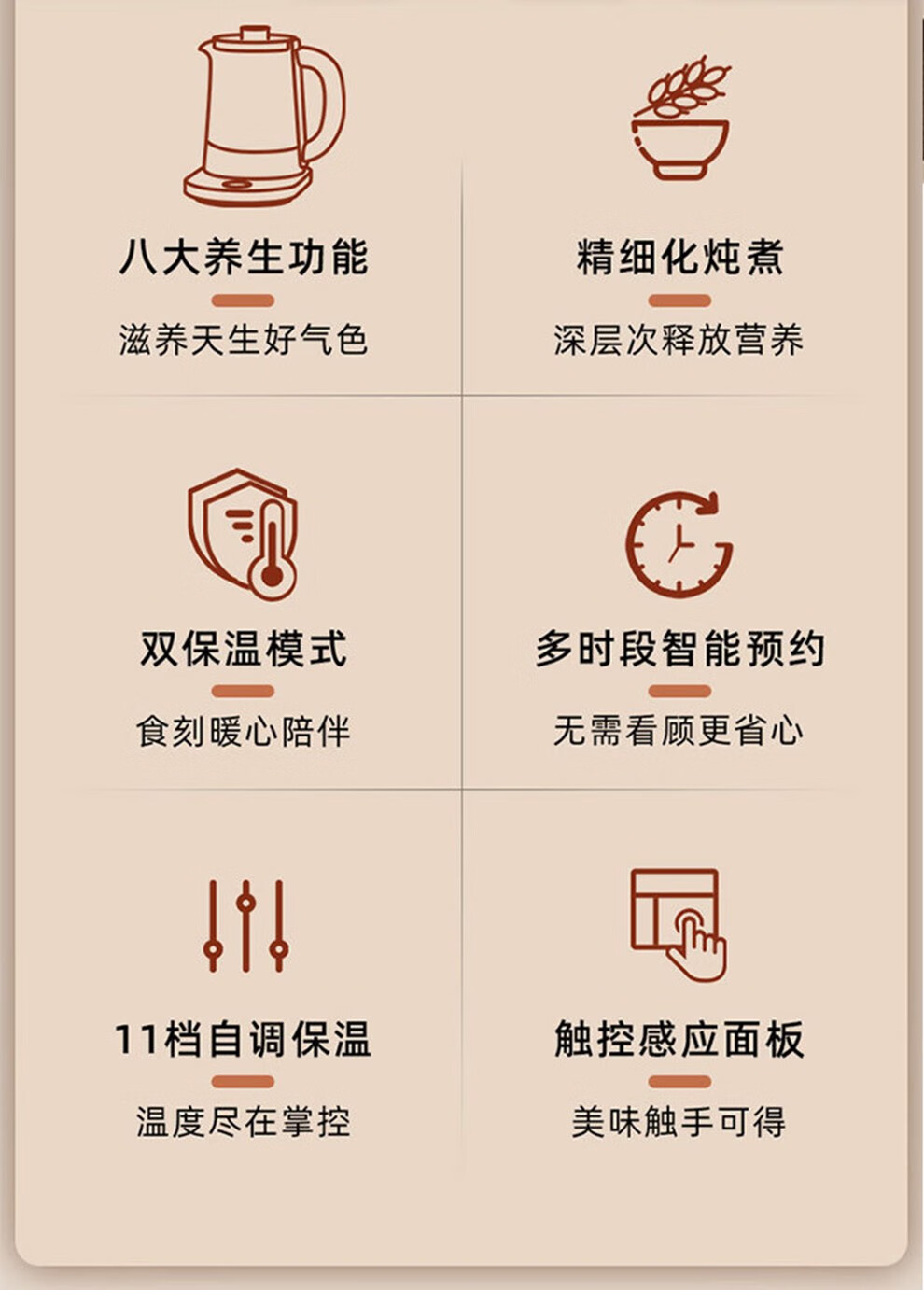 八大养生功能

滋养天生好气色

精细化炖煮

深层次释放营养

双保温模式

食刻暖心陪伴

多时段智能预约

无需看顾更省心

11档自调保温

温度尽在掌控

触控感应面板

美味触手可得