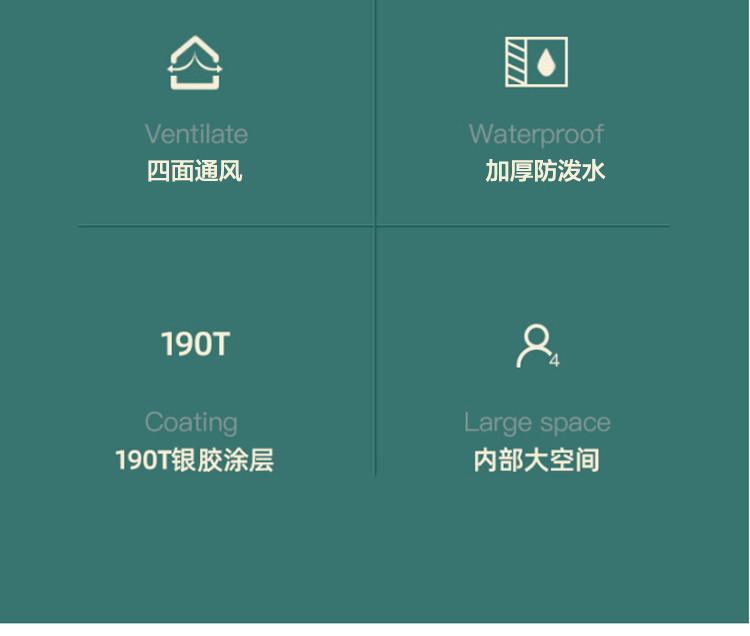 Ventilate
四面通风

Waterproof
加厚防泼水

190T

Coating
190T银胶涂层

4

Large space
内部大空间