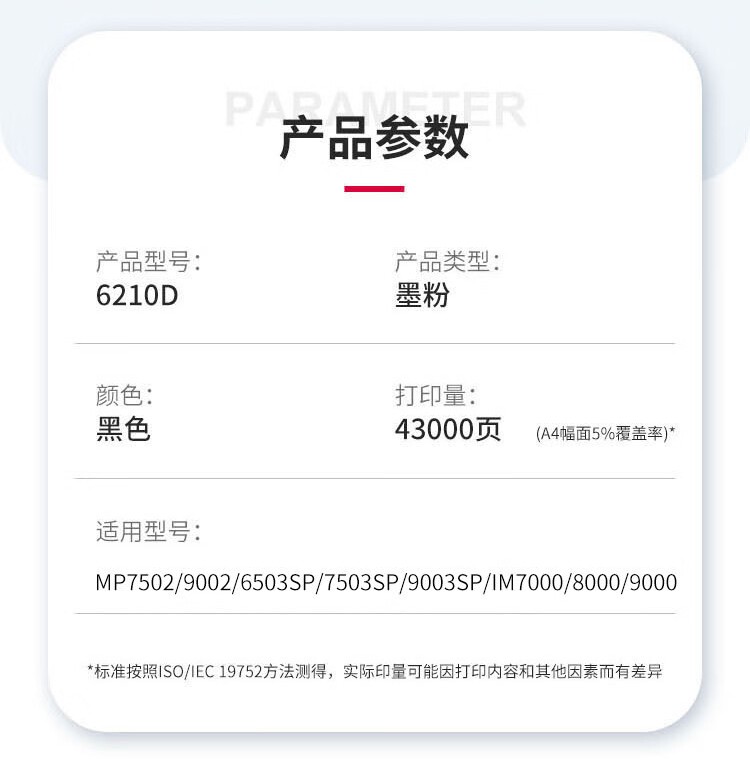 PARAMETER
产品参数

产品型号:
6210D

产品类型:
墨粉

颜色:
黑色

打印量:
43000页 (A4幅面5%覆盖率)*

适用型号:
MP7502/9002/6503SP/7503SP/9003SP/IM7000/8000/9000

*标准按照ISO/IEC 19752方法测得，实际印量可能因打印内容和其他因素而有差异