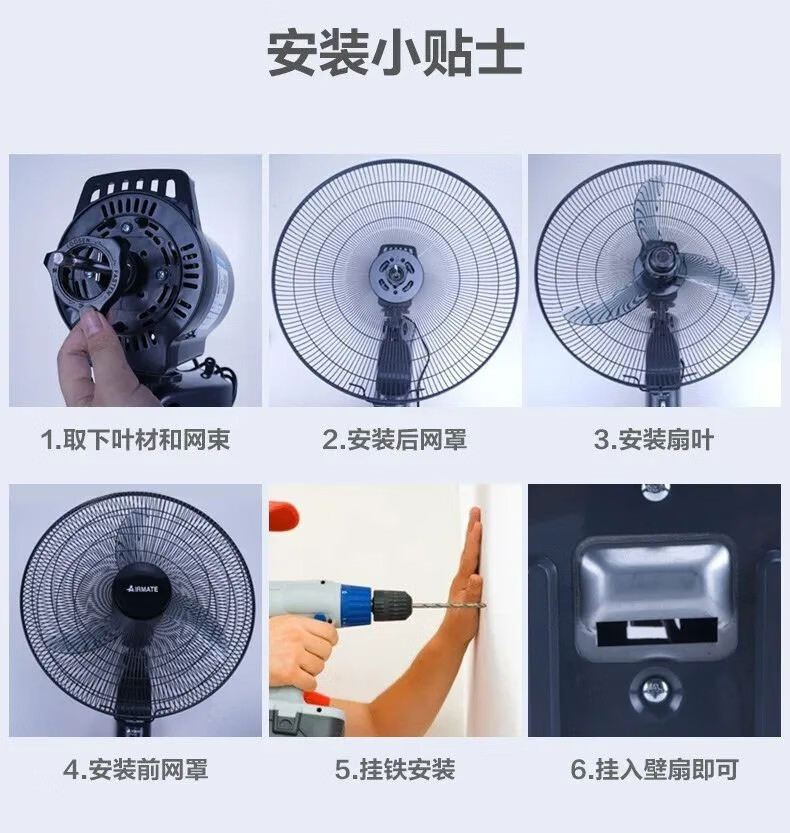 安装小贴士

1.取下叶材和网束

2.安装后网罩

3.安装扇叶

AIRMATE

4.安装前网罩

5.挂铁安装

6.挂入壁扇即可