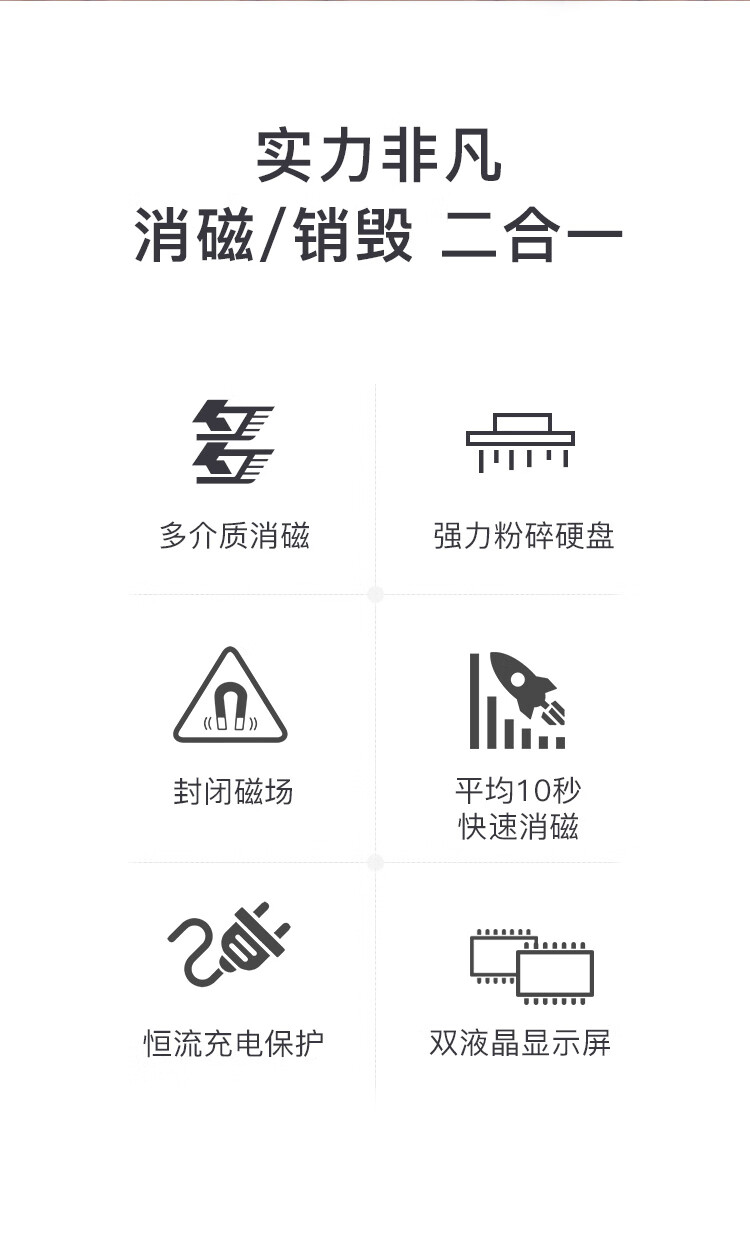 实力非凡
消磁/销毁 二合一

多介质消磁

强力粉碎硬盘

封闭磁场

平均10秒
快速消磁

恒流充电保护

双液晶显示屏