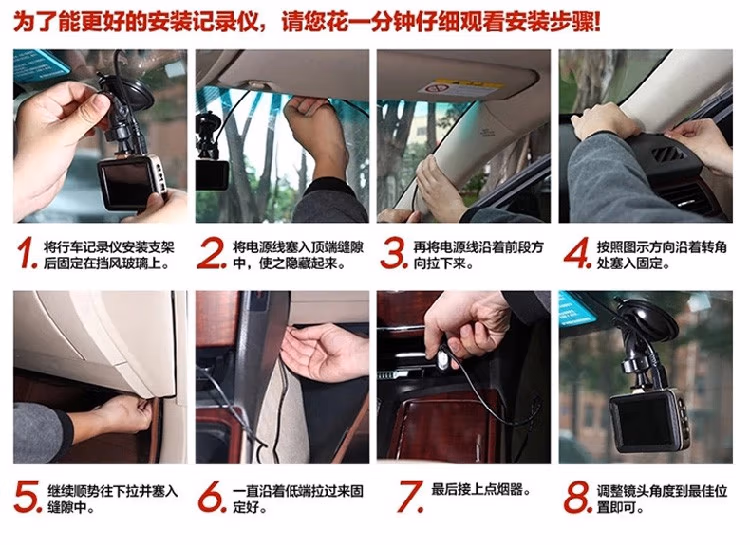 为了能更好的安装记录仪，请您花一分钟仔细观看安装步骤！

1. 将行车记录仪安装支架后固定在挡风玻璃上。

2. 将电源线塞入顶端缝隙中，使之隐藏起来。

3. 再将电源线沿着前段方向拉下来。

4. 按照图示方向沿着转角处塞入固定。

5. 继续顺势往下拉并塞入缝隙中。

6. 一直沿着低端拉过来固定好。

7. 最后接上点烟器。

8. 调整镜头角度到最佳位置即可。