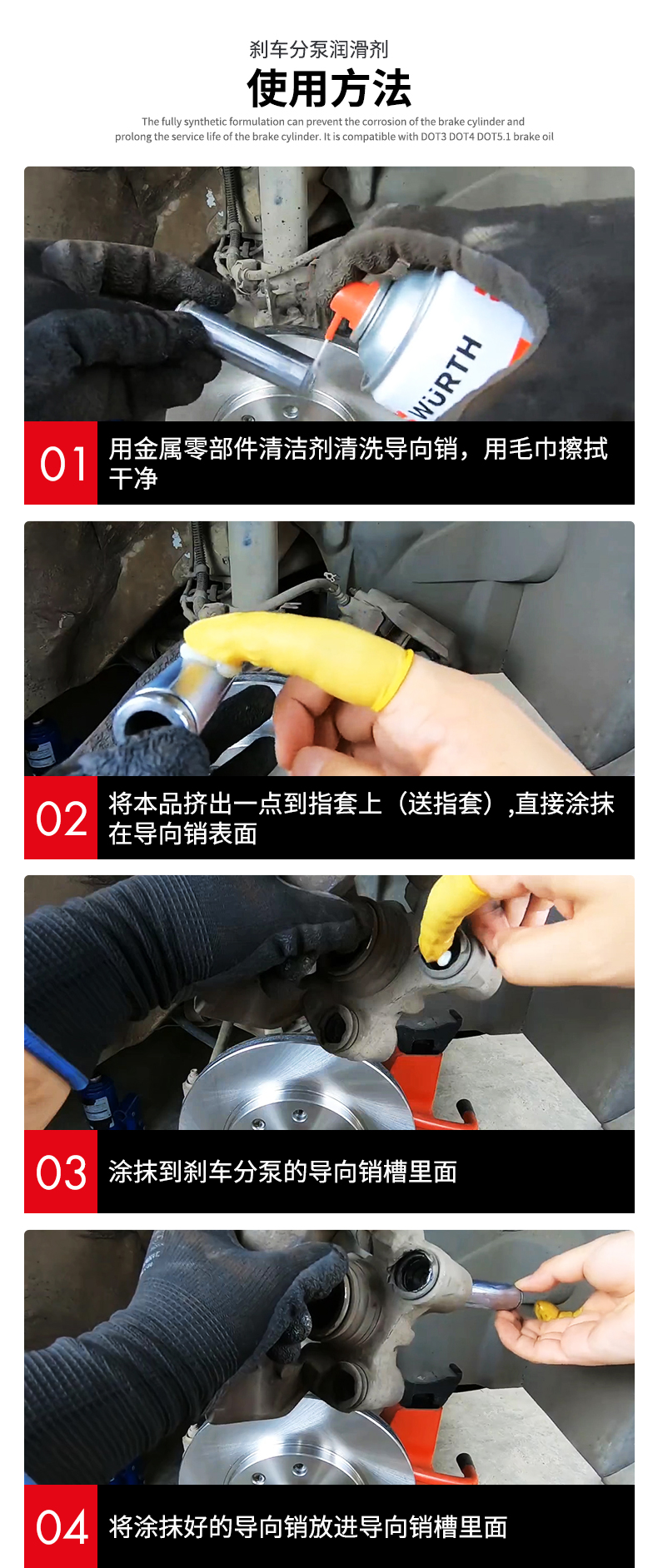 刹车分泵润滑剂
使用方法
The fully synthetic formulation can prevent the corrosion of the brake cylinder and prolong the service life of the brake cylinder. It is compatible with DOT3 DOT4 DOT5.1 brake oil

WÜRTH

01 用金属零部件清洁剂清洗导向销，用毛巾擦拭干净

02 将本品挤出一点到指套上（送指套）,直接涂抹在导向销表面

03 涂抹到刹车分泵的导向销槽里面

04 将涂抹好的导向销放进导向销槽里面