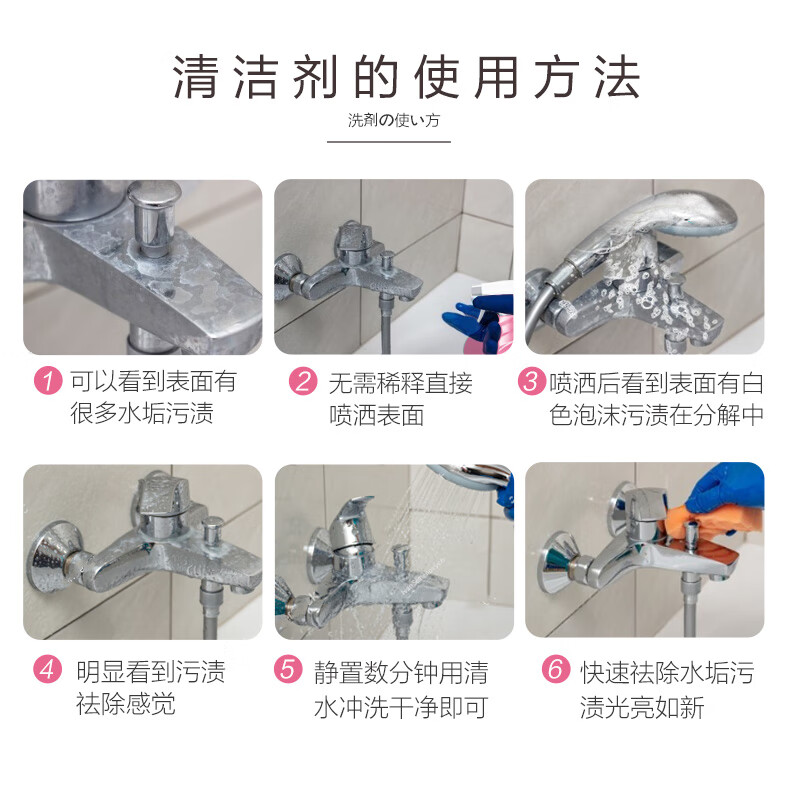 清洁剂的使用方法

洗剤の使い方

1 可以看到表面有很多水垢污渍

2 无需稀释直接喷洒表面

3 喷洒后看到表面有白色泡沫污渍在分解中

4 明显看到污渍祛除感觉

5 静置数分钟用清水冲洗干净即可

6 快速祛除水垢污渍光亮如新